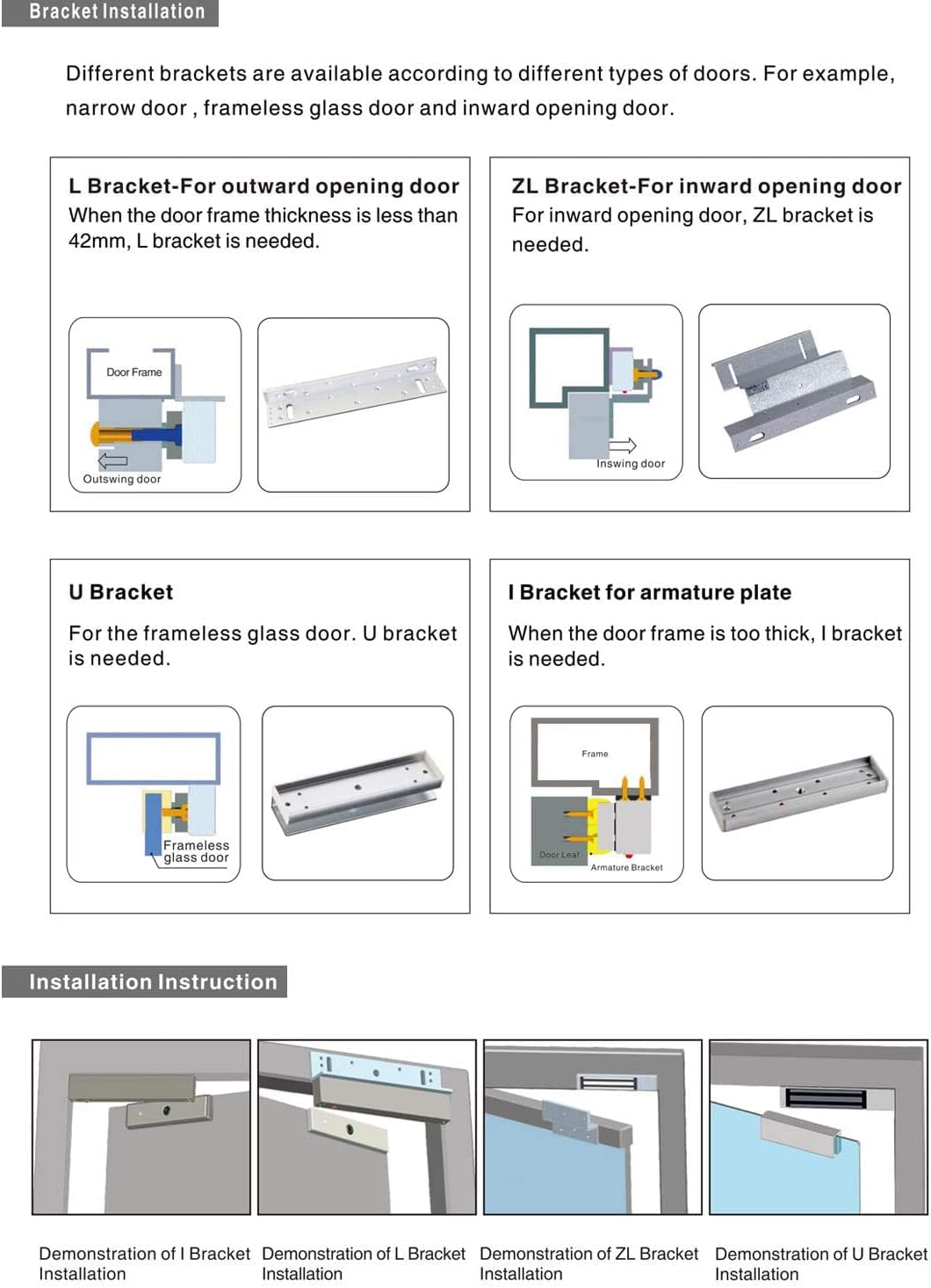 Bracket Installation

Different brackets are available according to different types of doors. For example, narrow door , frameless glass door and inward opening door.

L Bracket-For outward opening door
When the door frame thickness is less than 42mm, L bracket is needed.

Door Frame
Outswing door

ZL Bracket-For inward opening door
For inward opening door, ZL bracket is needed.

Inswing door

U Bracket
For the frameless glass door. U bracket is needed.

Frameless glass door

I Bracket for armature plate
When the door frame is too thick, I bracket is needed.

Frame
Door Leaf
Armature Bracket

Installation Instruction

Demonstration of I Bracket Installation

Demonstration of L Bracket Installation

Demonstration of ZL Bracket Installation

Demonstration of U Bracket Installation