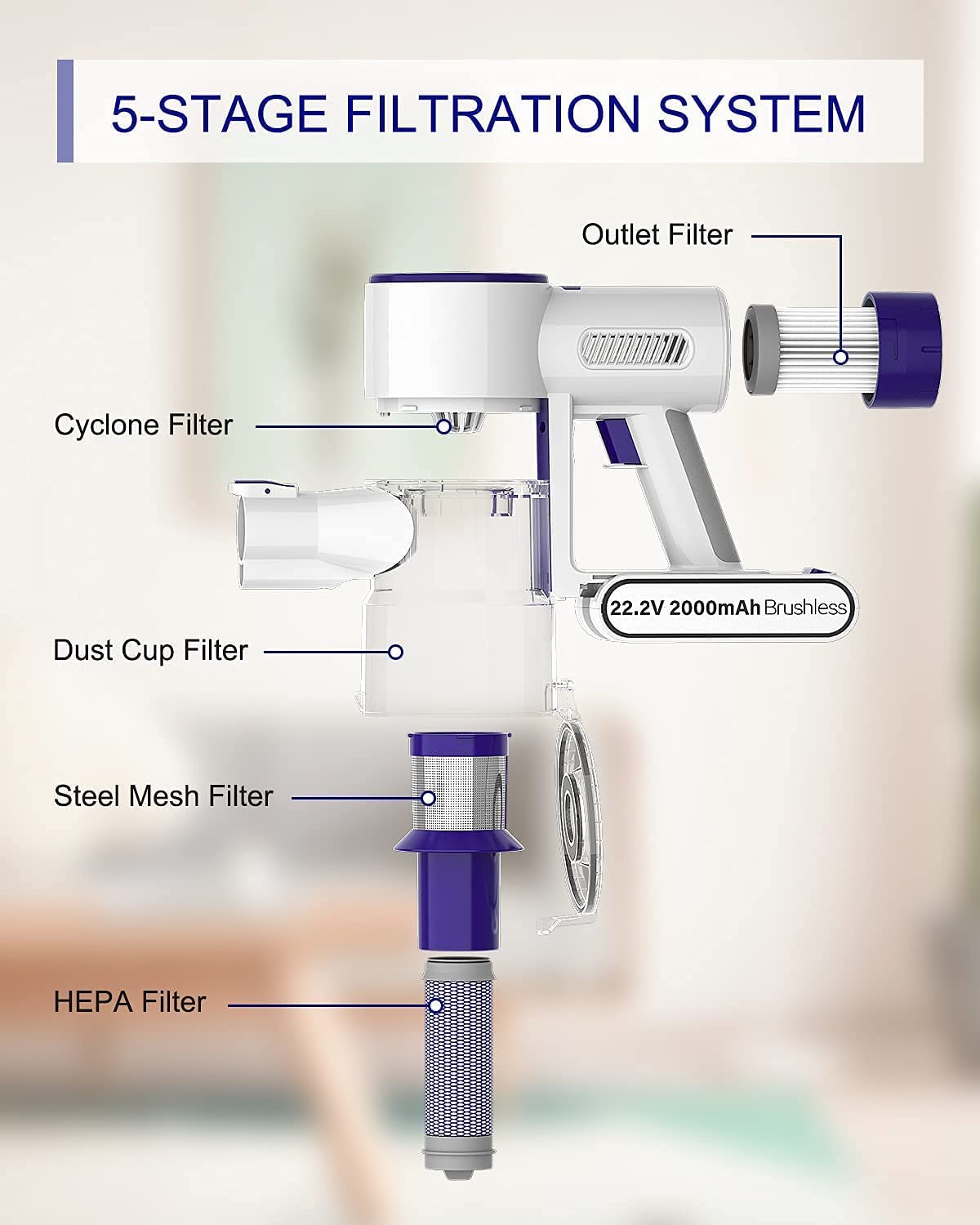 5-STAGE FILTRATION SYSTEM

Outlet Filter

Cyclone Filter

22.2V 2000mAh Brushless

Dust Cup Filter

Steel Mesh Filter

HEPA Filter