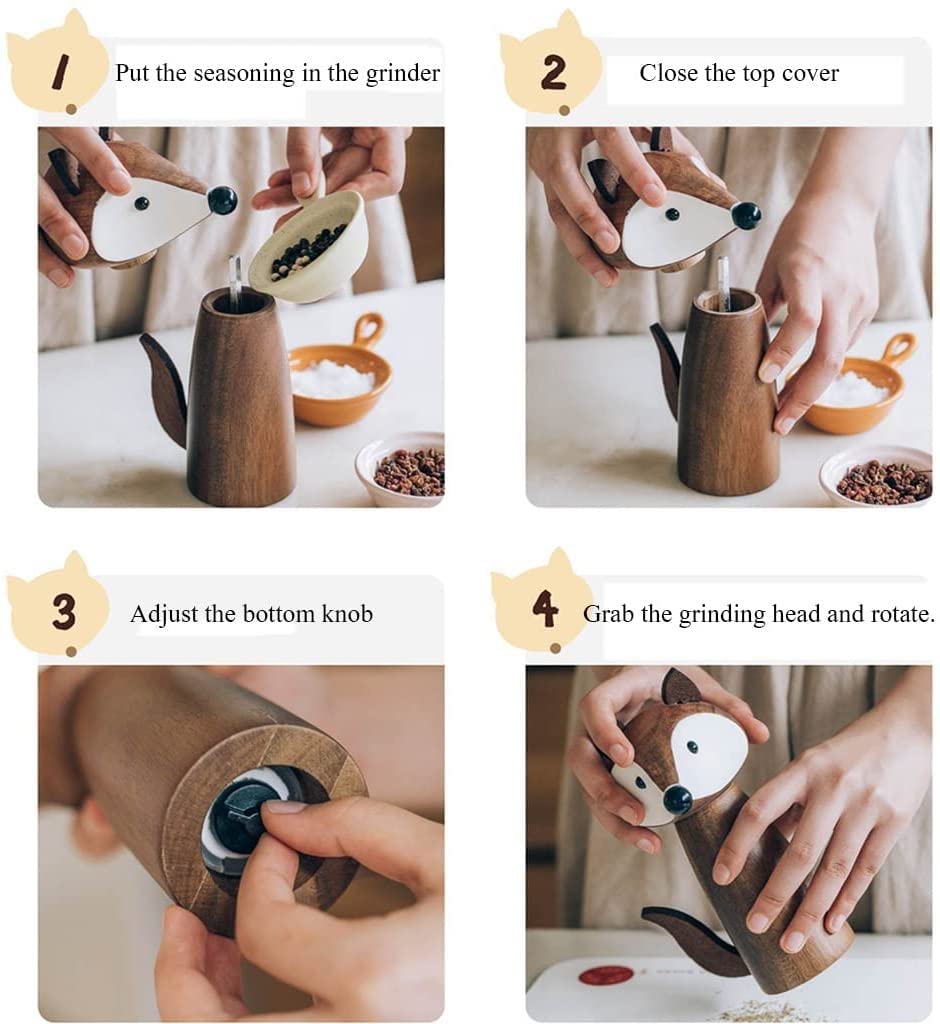 1 Put the seasoning in the grinder

2 Close the top cover

3 Adjust the bottom knob

4 Grab the grinding head and rotate.