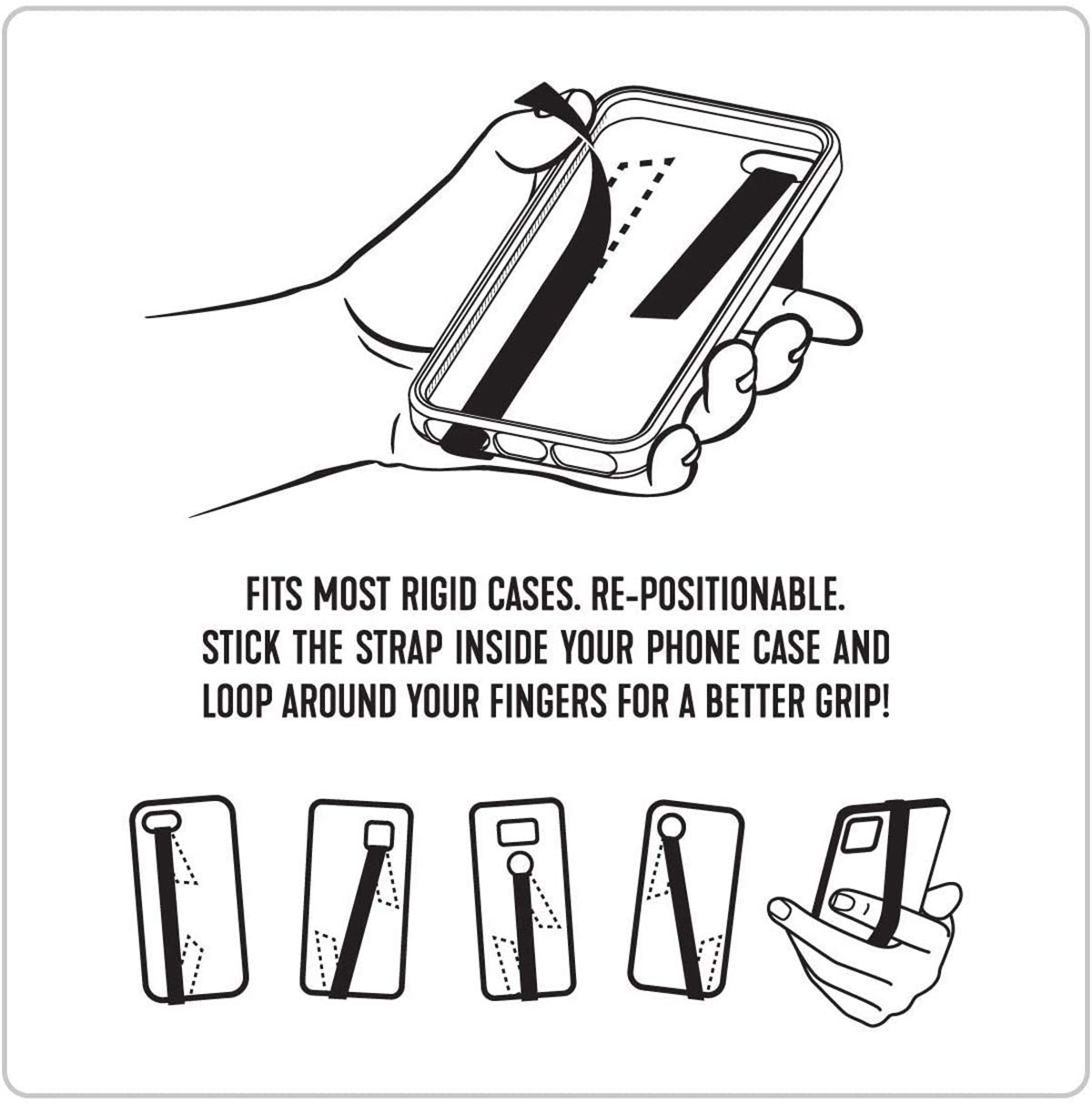 FITS MOST RIGID CASES. RE-POSITIONABLE.
STICK THE STRAP INSIDE YOUR PHONE CASE AND LOOP AROUND YOUR FINGERS FOR A BETTER GRIP!