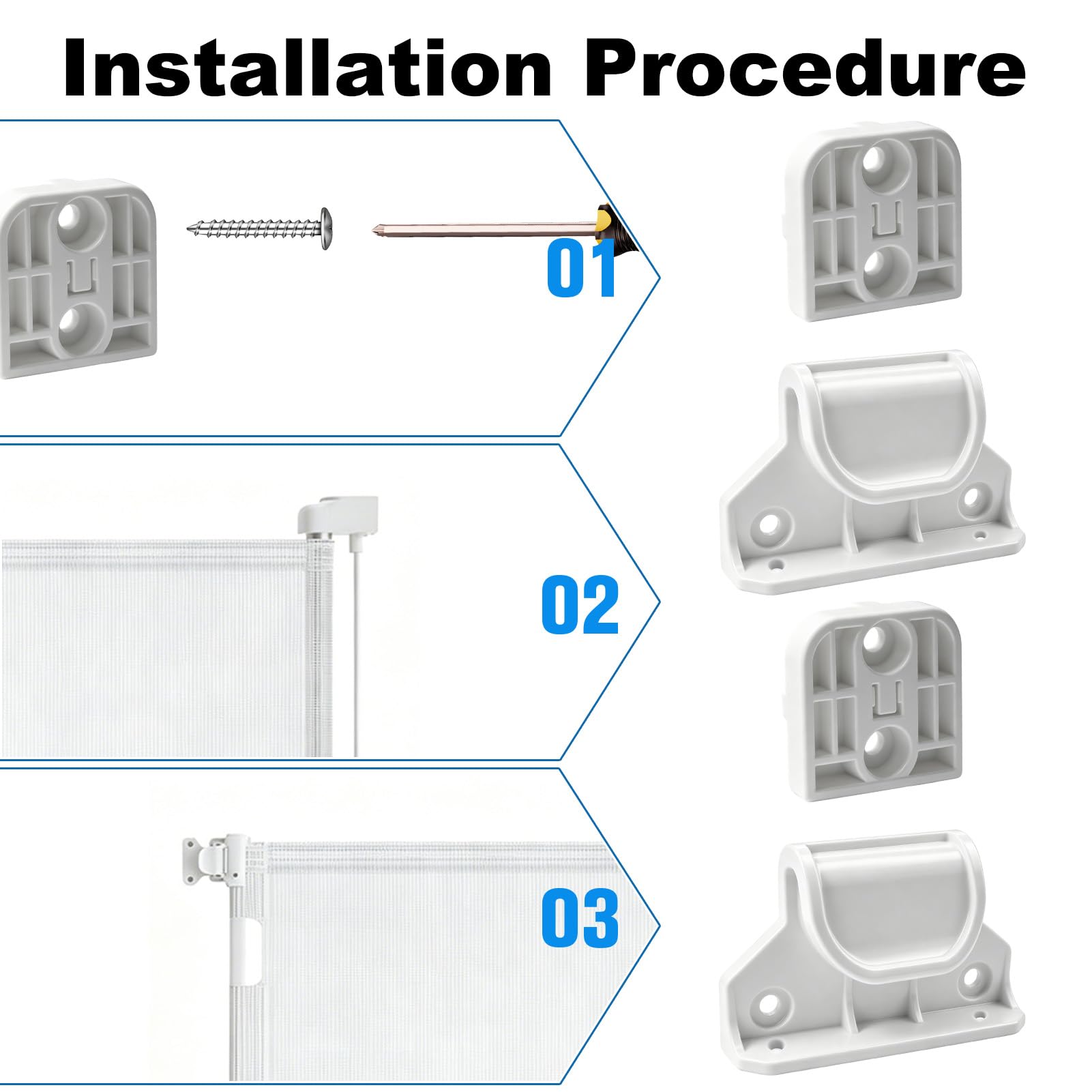 Installation Procedure

01

02

03