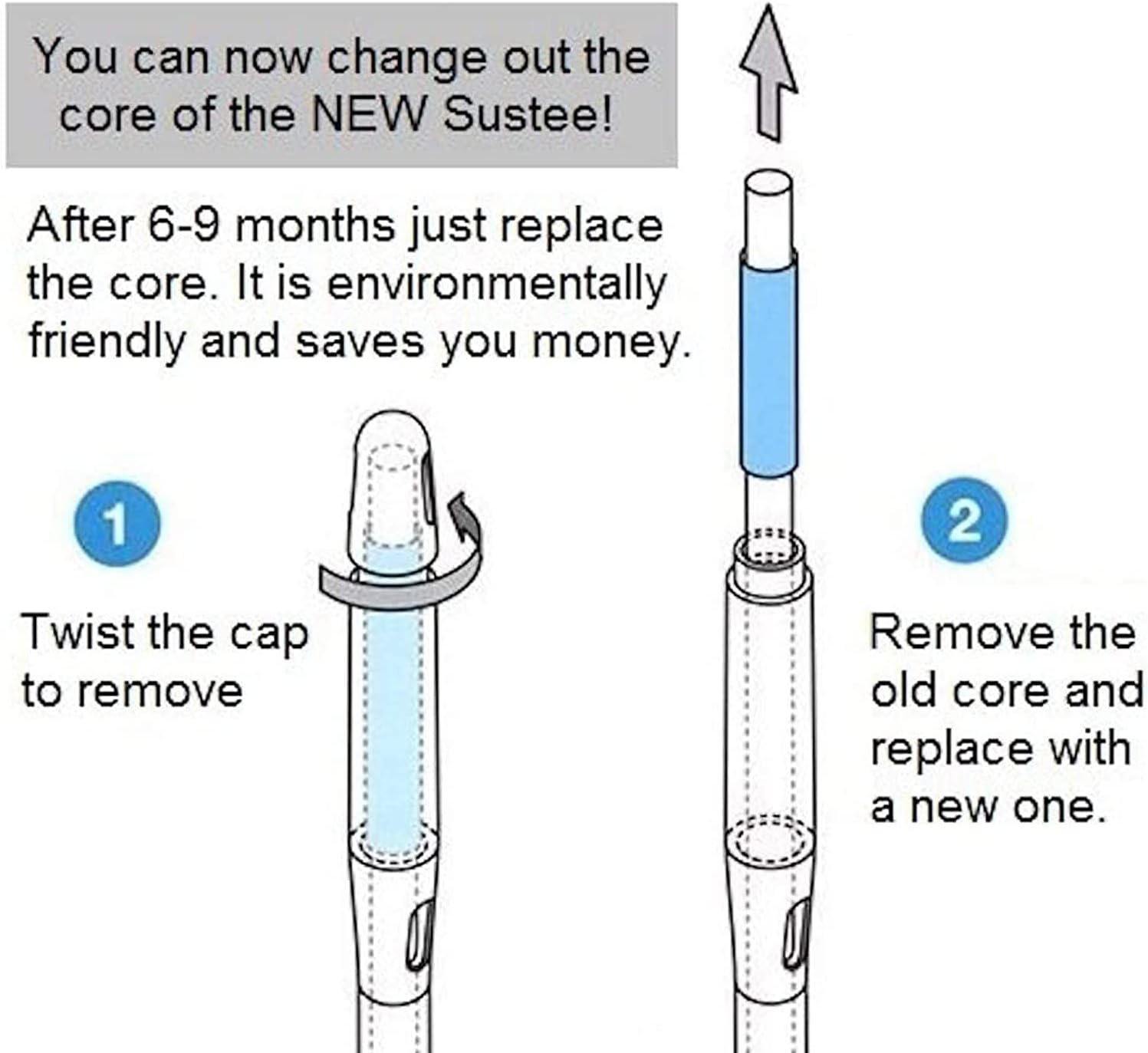 You can now change out the core of the NEW Sustee!

After 6-9 months just replace the core. It is environmentally friendly and saves you money.

1

Twist the cap to remove

2

Remove the old core and replace with a new one.