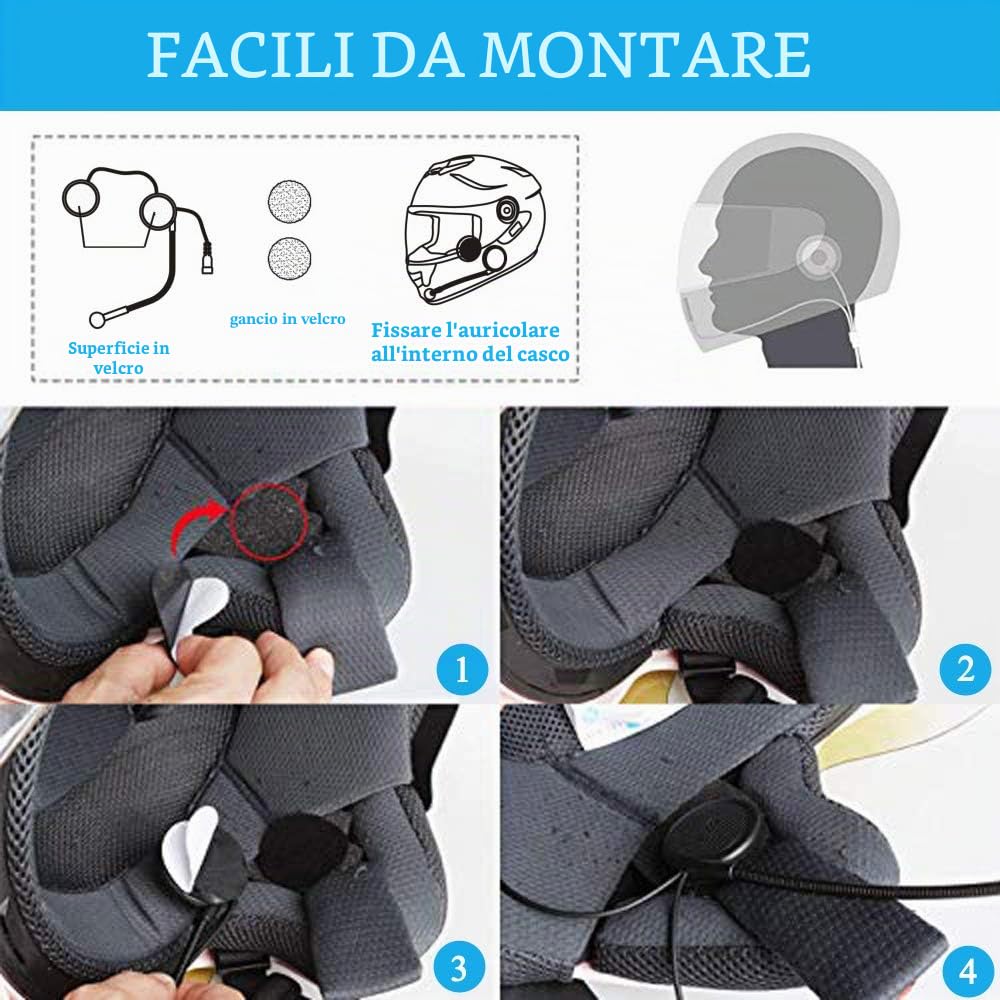 FACILI DA MONTARE

Superficie in velcro

gancio in velcro

Fissare l'auricolare all'interno del casco

1

2

3

4