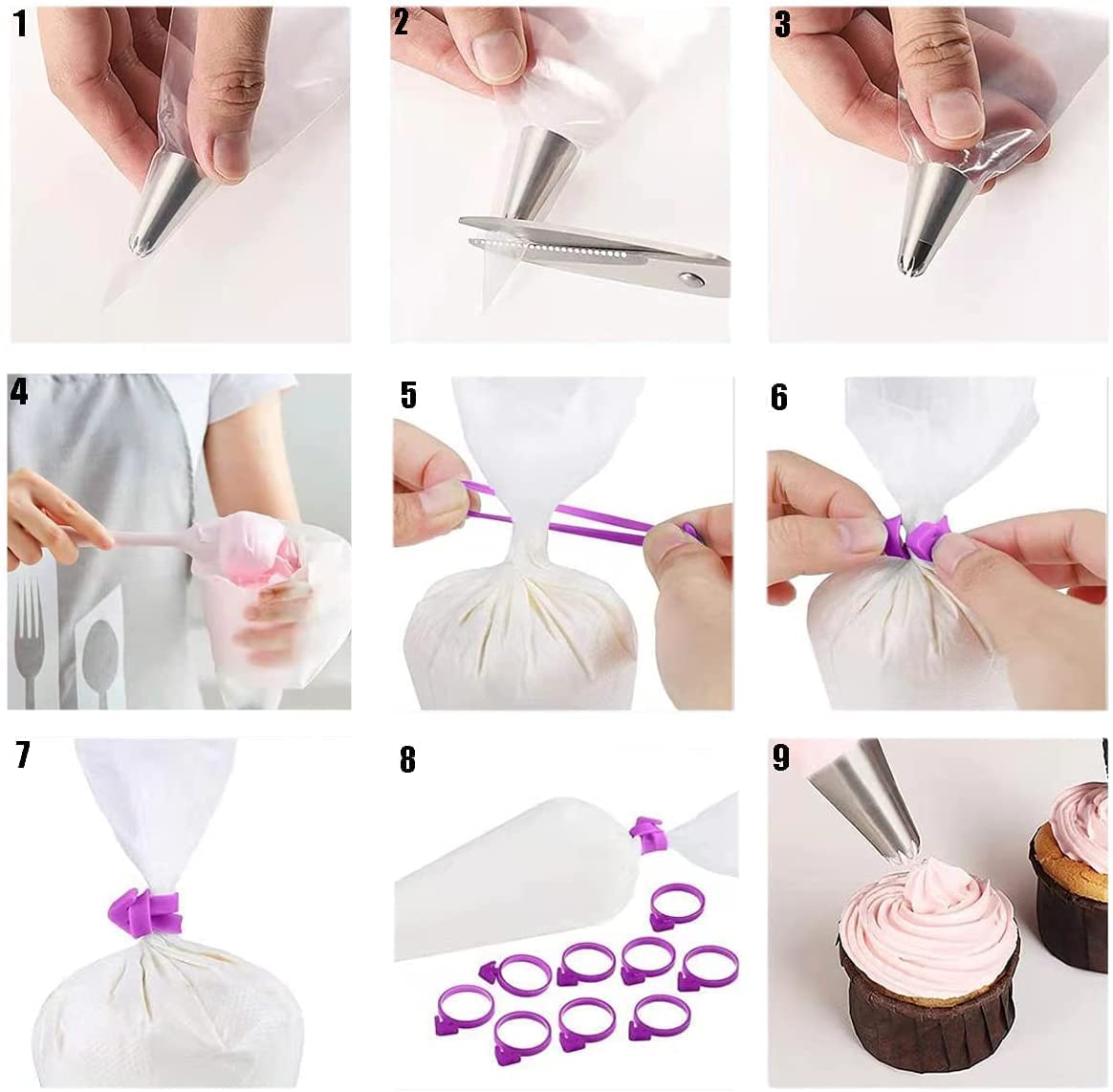 1

2

3

4

5

6

7

8

9