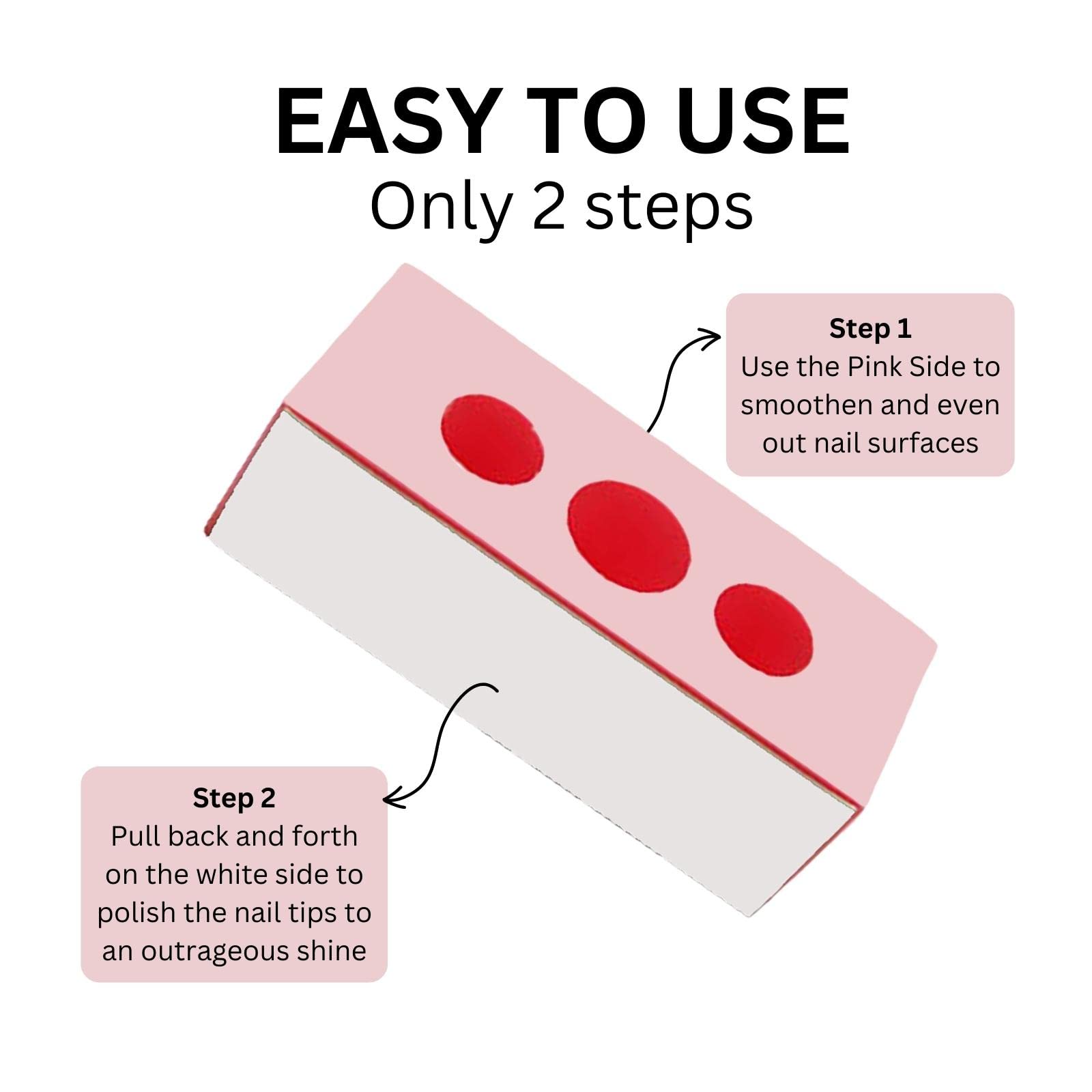 EASY TO USE
Only 2 steps

Step 1
Use the Pink Side to smoothen and even out nail surfaces

Step 2
Pull back and forth on the white side to polish the nail tips to an outrageous shine