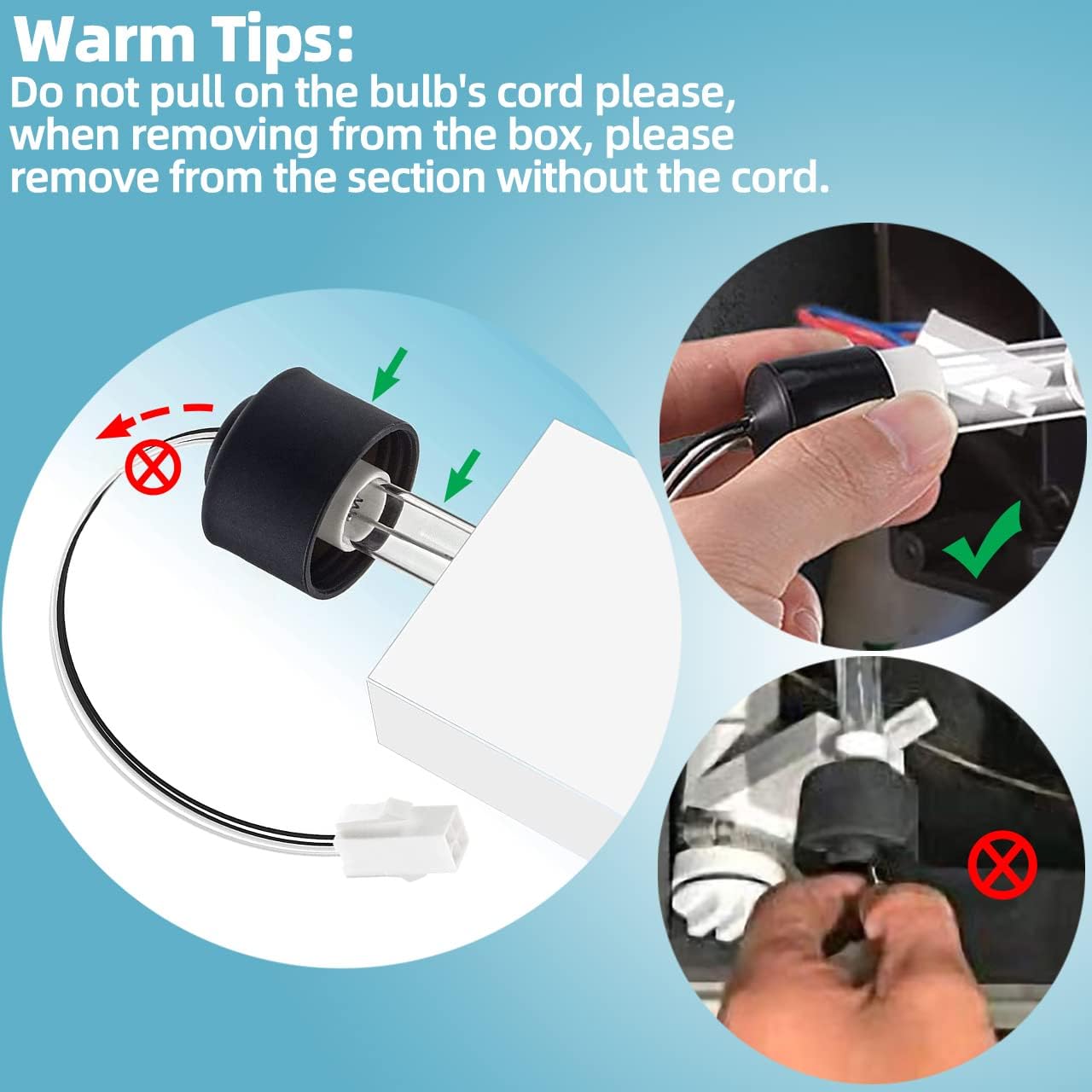 Warm Tips:
Do not pull on the bulb's cord please, when removing from the box, please remove from the section without the cord.