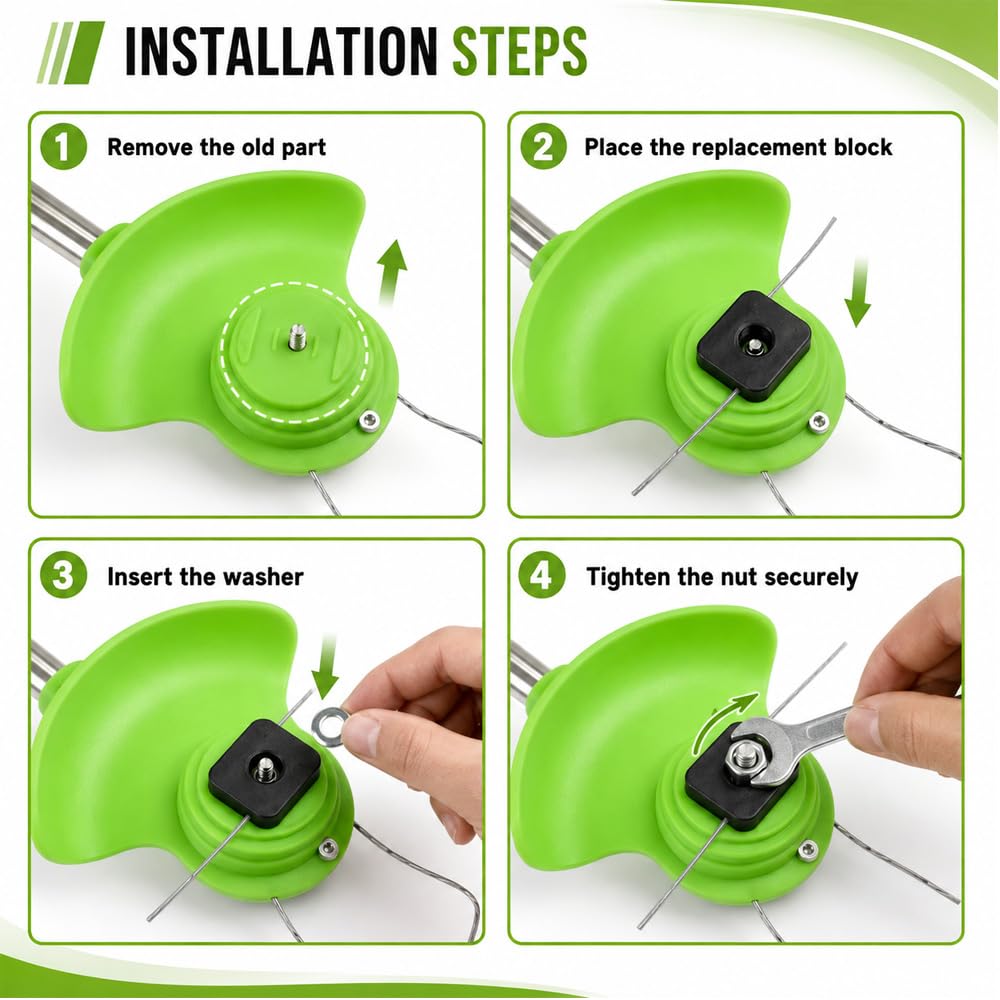 INSTALLATION STEPS

1 Remove the old part

2 Place the replacement block

3 Insert the washer

4 Tighten the nut securely