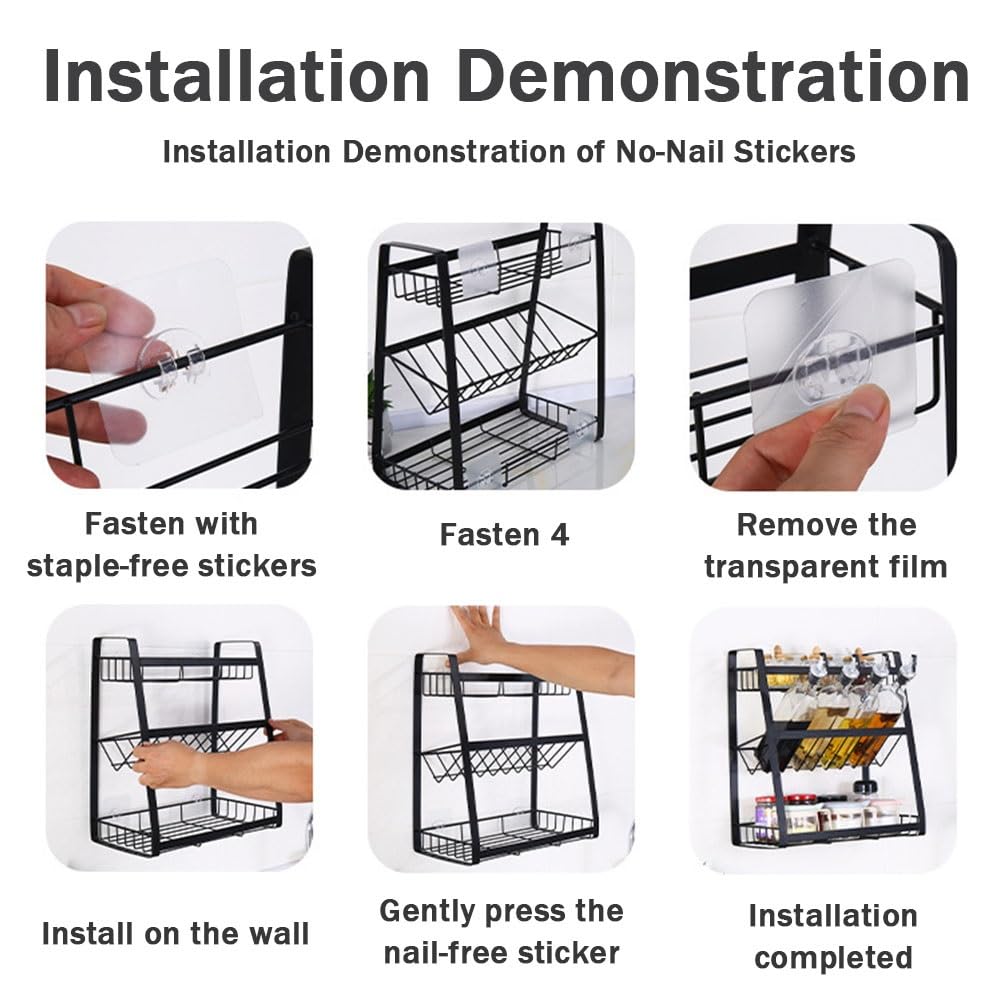 Installation Demonstration

Installation Demonstration of No-Nail Stickers

Fasten with staple-free stickers

Fasten 4

Remove the transparent film

Install on the wall

Gently press the nail-free sticker

Installation completed