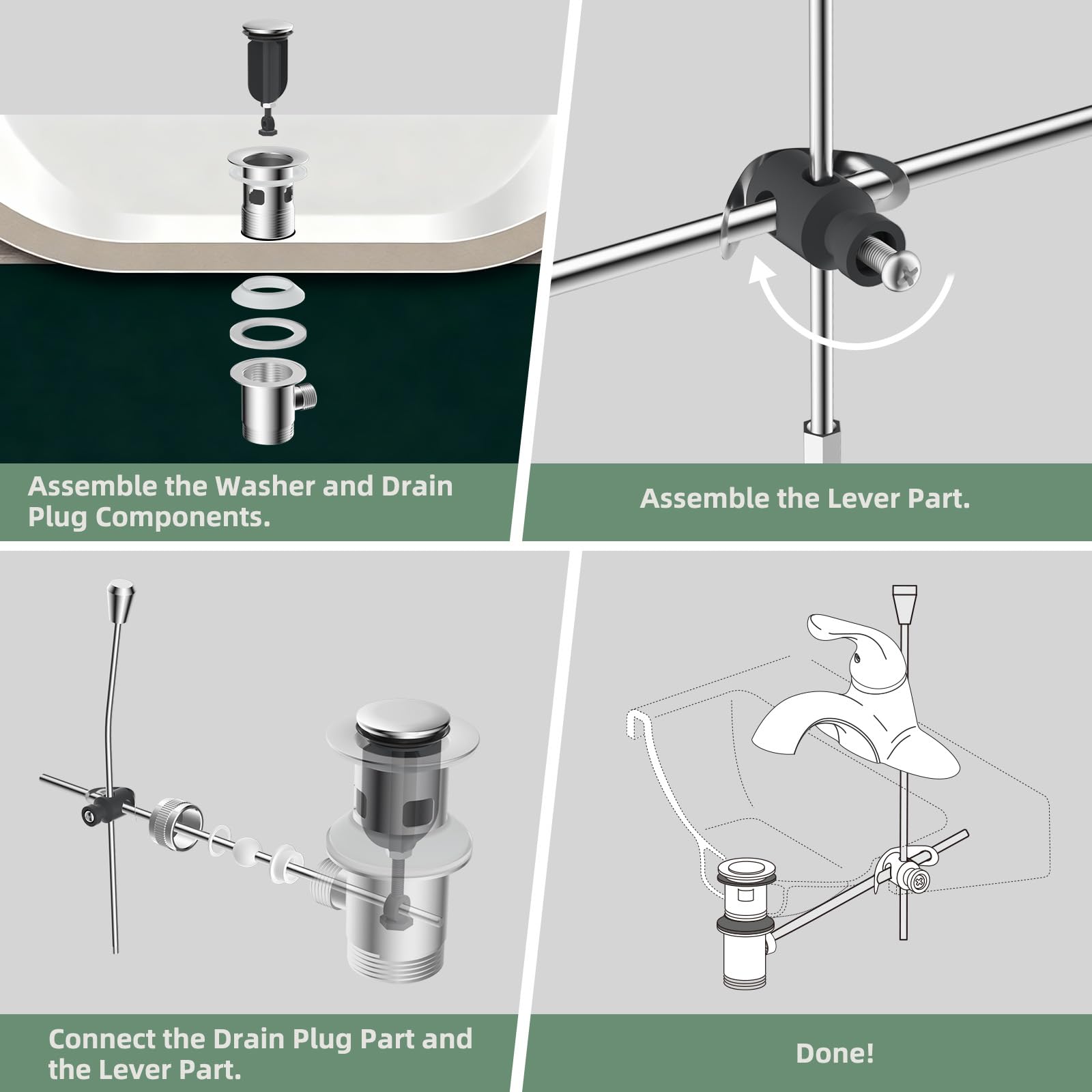 Assemble the Washer and Drain Plug Components.

Assemble the Lever Part.

Connect the Drain Plug Part and the Lever Part.

Done!