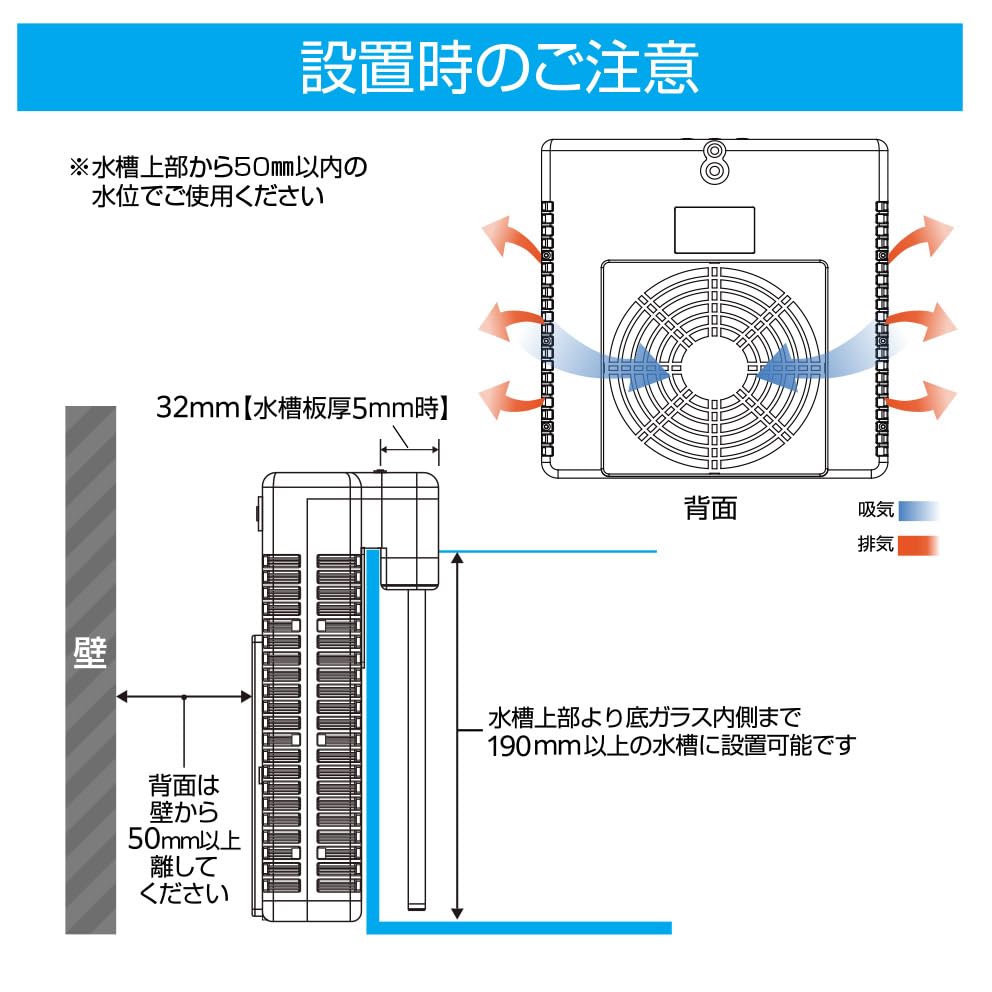 設置時のご注意

※水槽上部から50㎜以内の水位でご使用ください

背面

吸気

排気

32mm【水槽板厚5mm時】

壁

背面は壁から50㎜以上離してください

水槽上部より底ガラス内側まで190mm以上の水槽に設置可能です