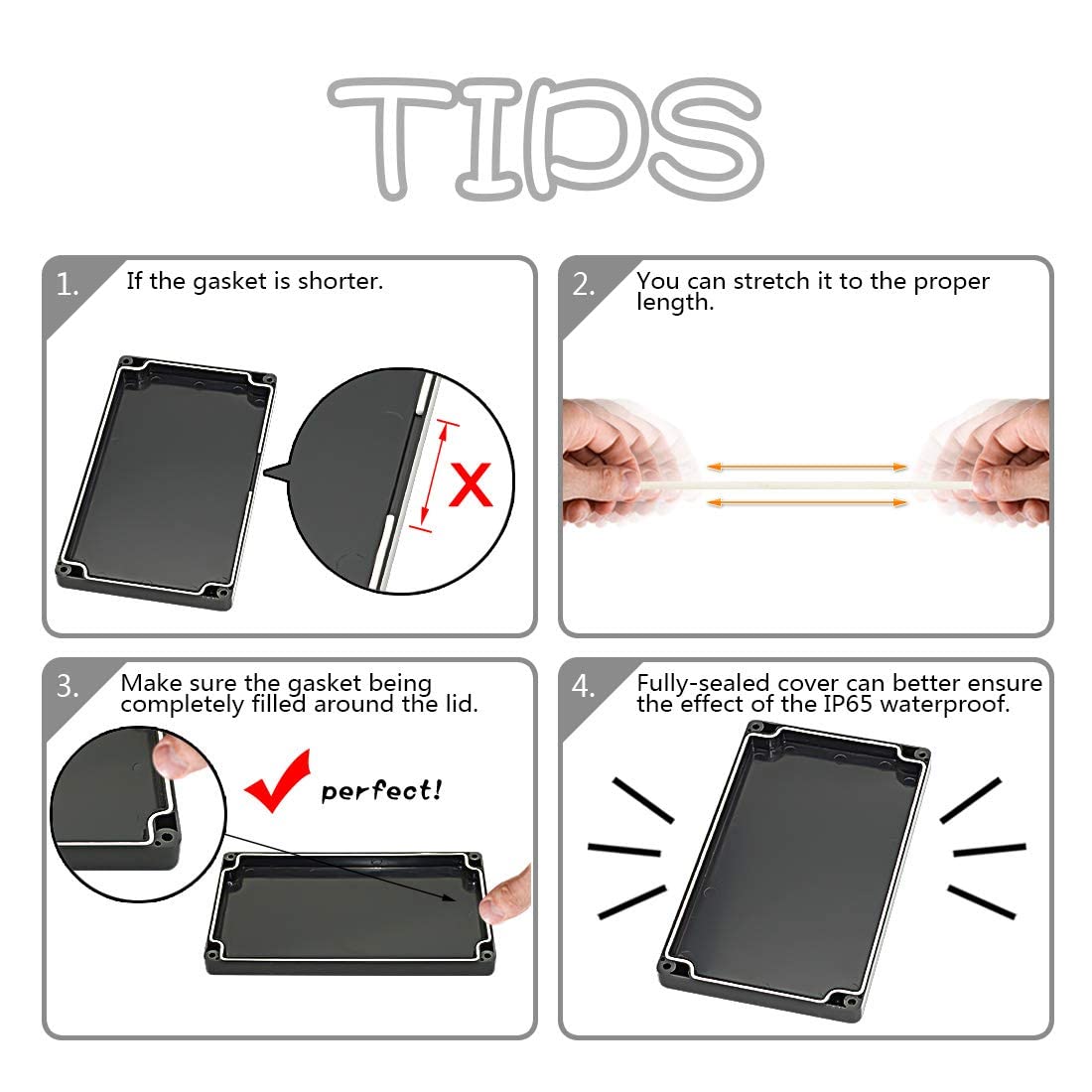 TIPS

1. If the gasket is shorter.

X

2. You can stretch it to the proper length.

3. Make sure the gasket being completely filled around the lid.

perfect!

4. Fully-sealed cover can better ensure the effect of the IP65 waterproof.