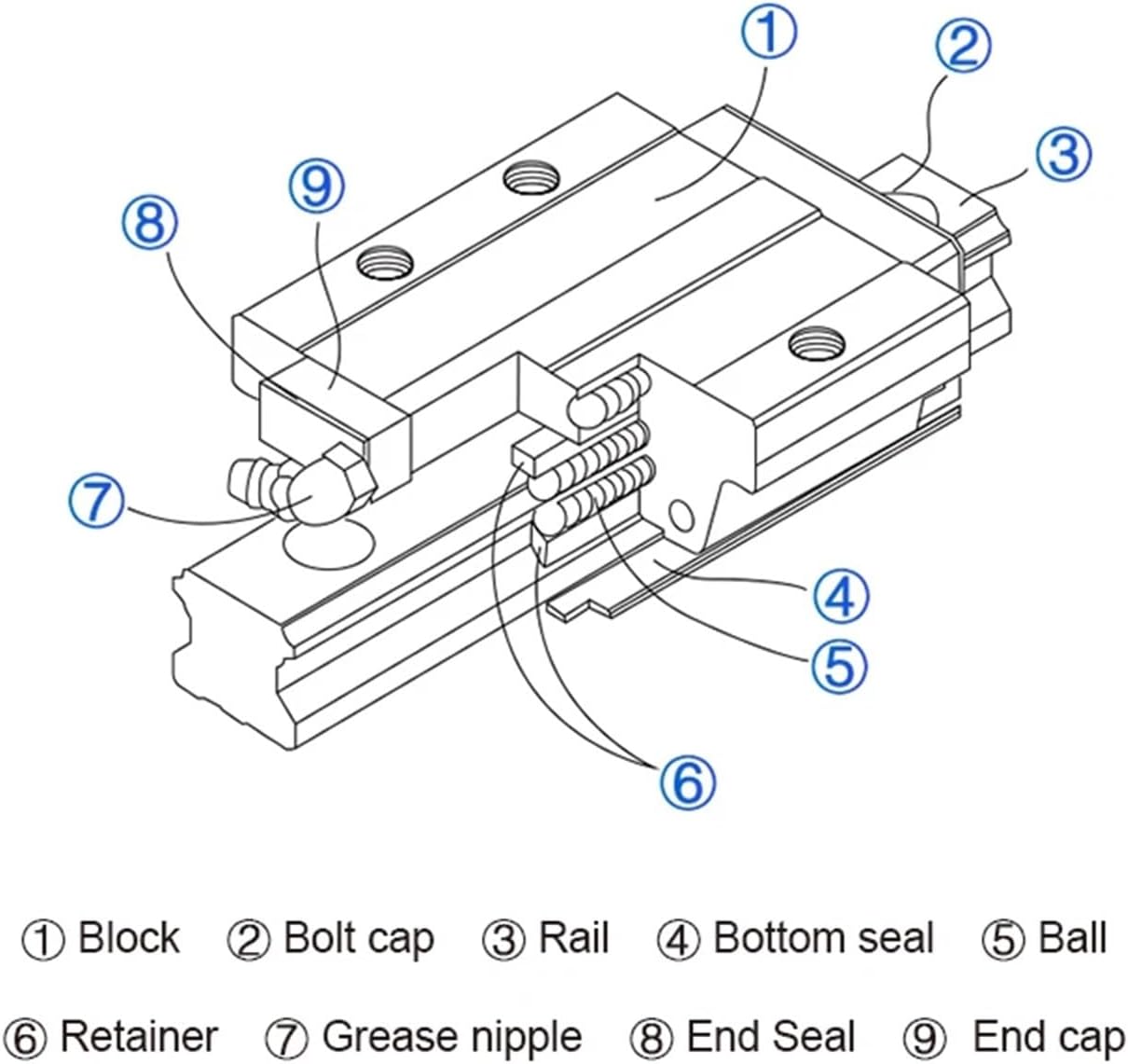 ①
②
③
⑨
⑧
⑦
④
⑤
⑥

① Block ② Bolt cap ③ Rail ④ Bottom seal ⑤ Ball

⑥ Retainer ⑦ Grease nipple ⑧ End Seal ⑨ End cap