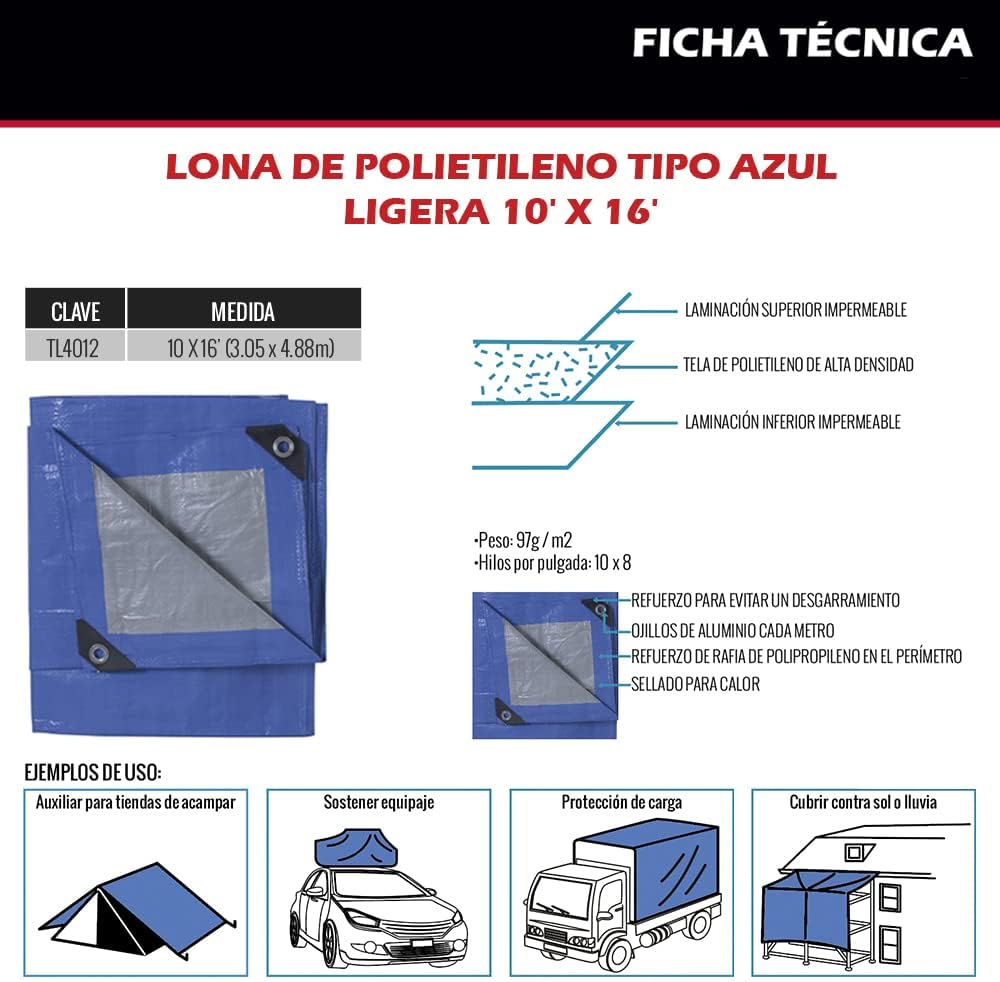 FICHA TÉCNICA

LONA DE POLIETILENO TIPO AZUL LIGERA 10' X 16'

| CLAVE | MEDIDA |
|---|---|
| TL4012 | 10 X 16' (3.05 x 4.88m) |

LAMINACIÓN SUPERIOR IMPERMEABLE
TELA DE POLIETILENO DE ALTA DENSIDAD
LAMINACIÓN INFERIOR IMPERMEABLE

•Peso: 97g / m2
•Hilos por pulgada: 10 x 8

REFUERZO PARA EVITAR UN DESGARRAMIENTO
OJILLOS DE ALUMINIO CADA METRO
REFUERZO DE RAFIA DE POLIPROPILENO EN EL PERÍMETRO
SELLADO PARA CALOR

EJEMPLOS DE USO:

Auxiliar para tiendas de acampar

Sostener equipaje

Protección de carga

Cubrir contra sol o lluvia