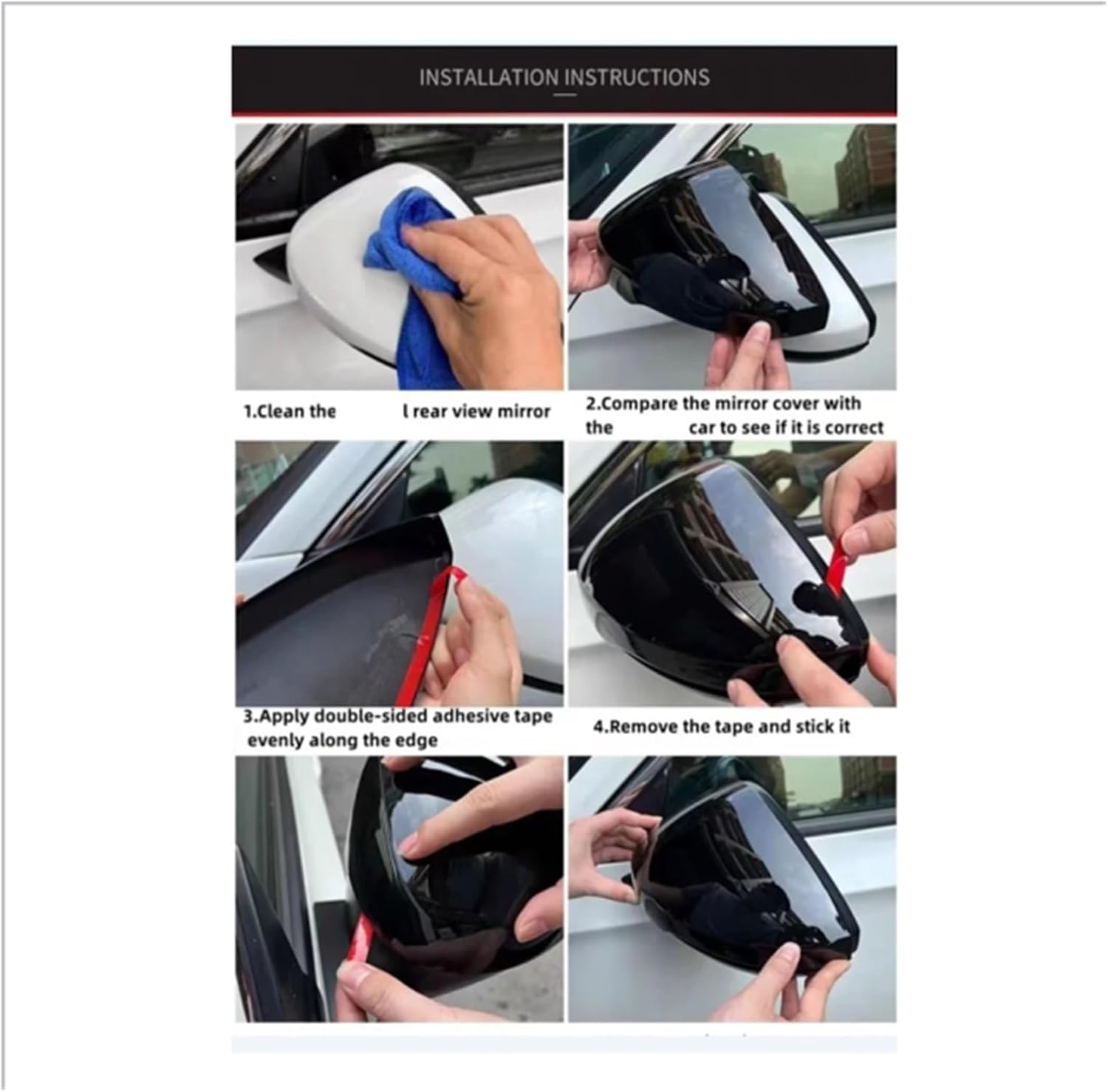 INSTALLATION INSTRUCTIONS

1.Clean the l rear view mirror

2.Compare the mirror cover with the car to see if it is correct

3.Apply double-sided adhesive tape evenly along the edge

4.Remove the tape and stick it