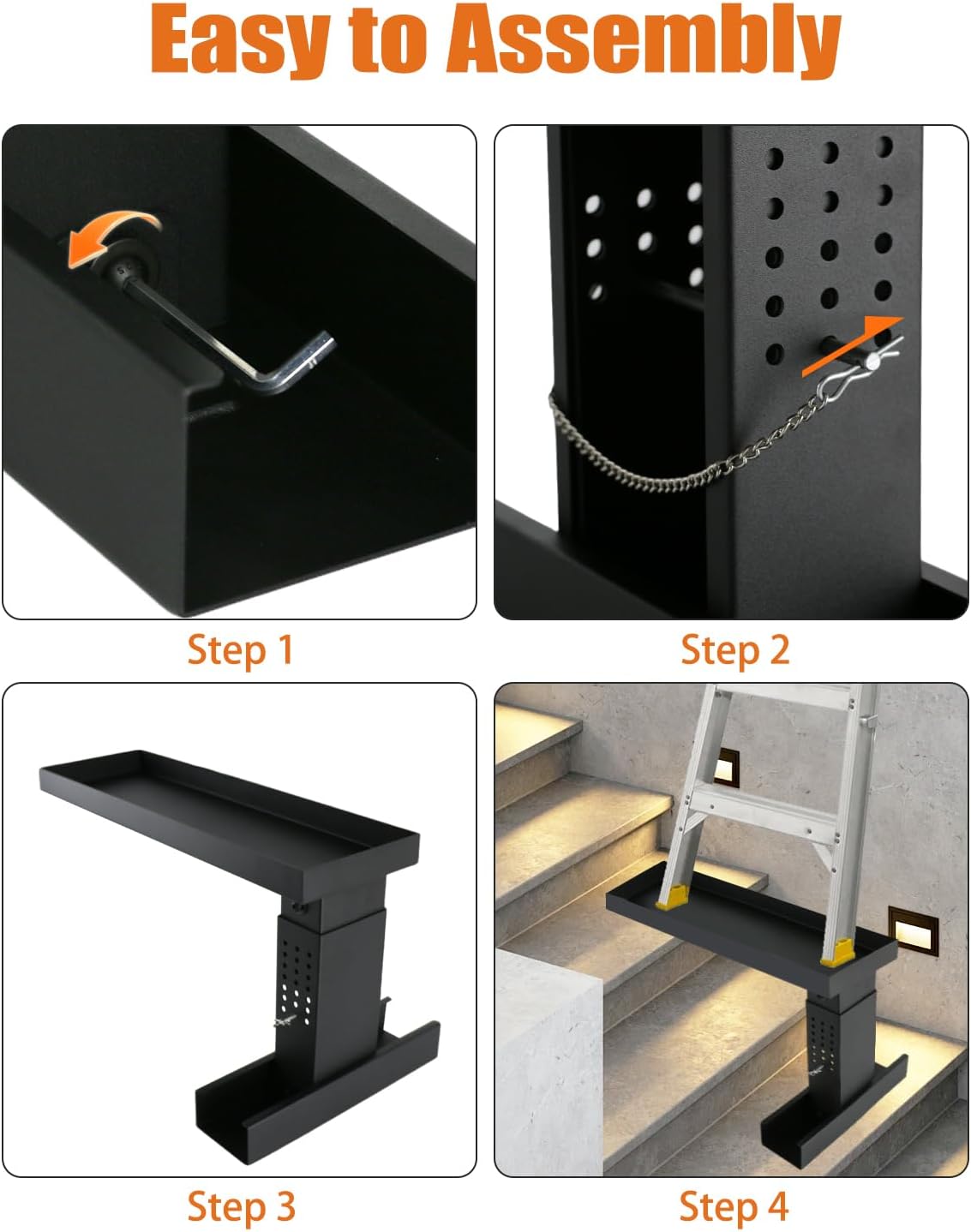 Easy to Assembly

Step 1

Step 2

Step 3

Step 4