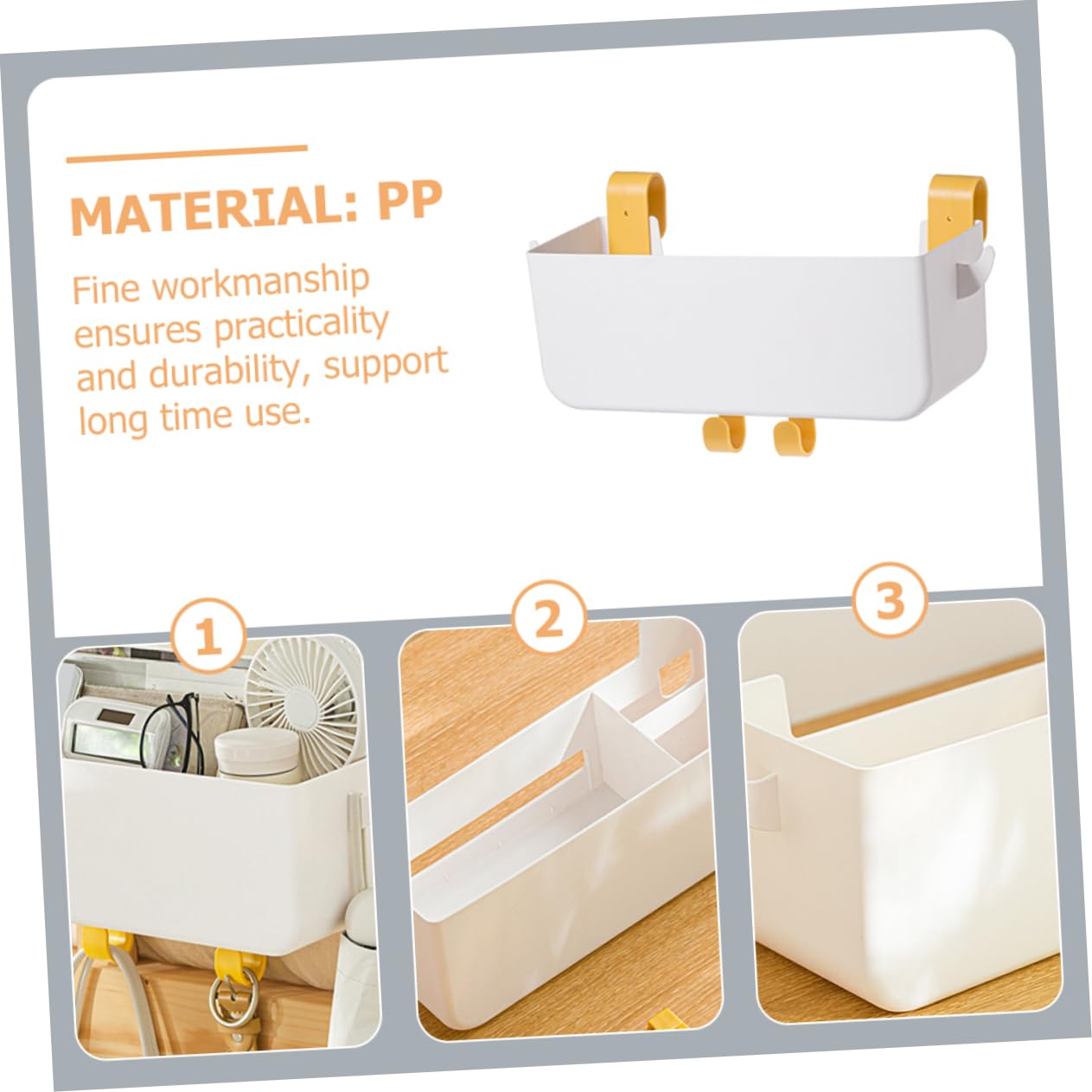 MATERIAL: PP

Fine workmanship ensures practicality and durability, support long time use.

1

2

3