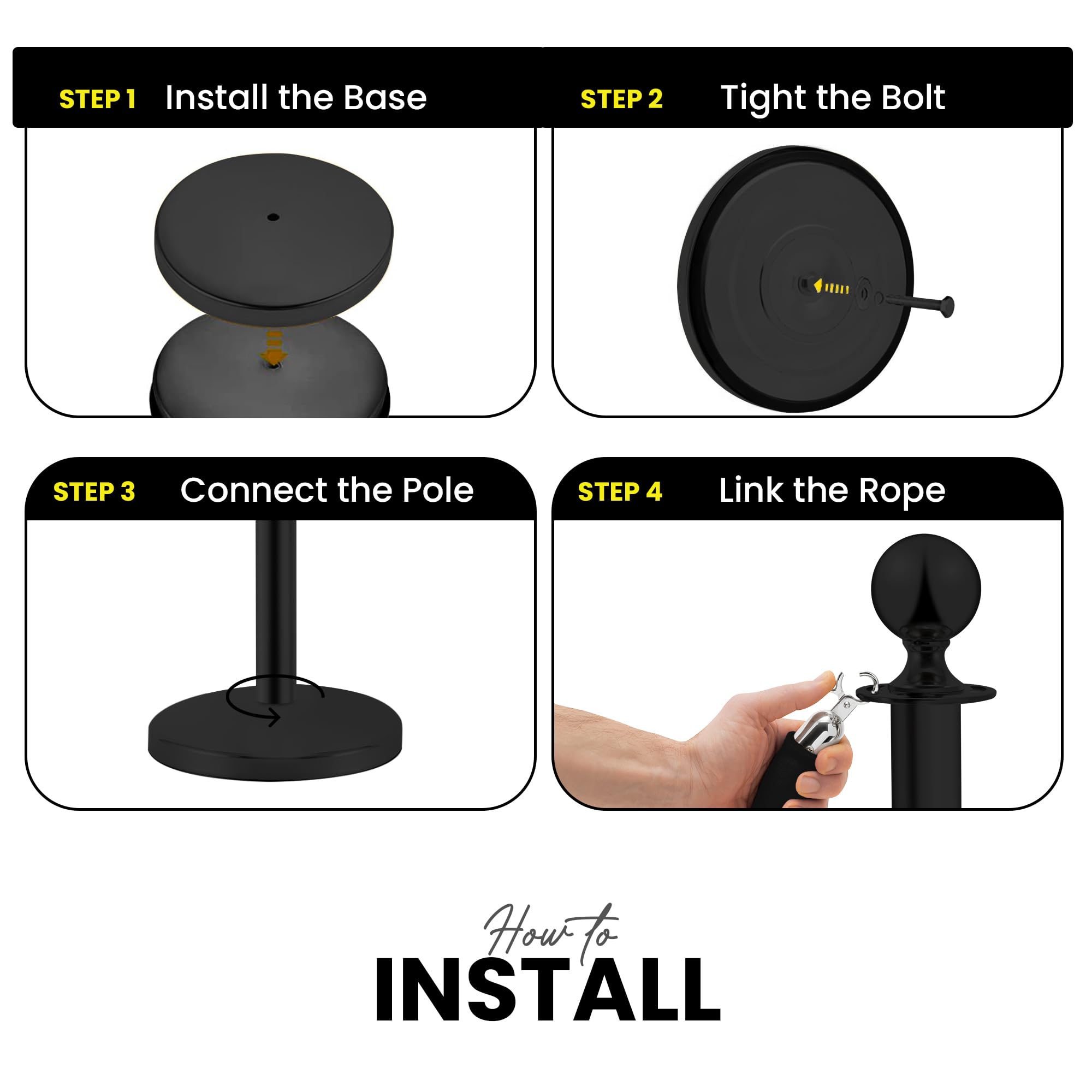 STEP 1 Install the Base

STEP 2 Tight the Bolt

STEP 3 Connect the Pole

STEP 4 Link the Rope

How to
INSTALL