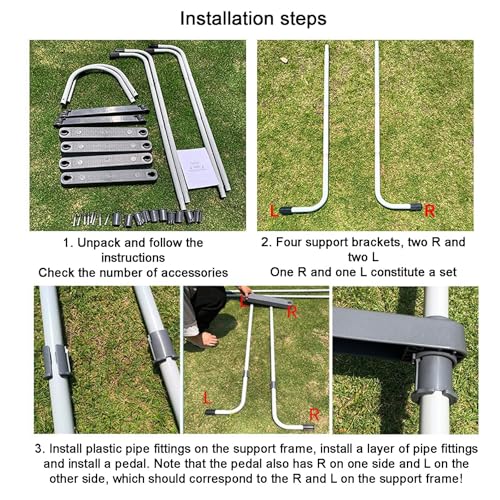 Installation steps

L
R

1. Unpack and follow the instructions
Check the number of accessories

2. Four support brackets, two R and two L
One R and one L constitute a set

L
R
L
R

3. Install plastic pipe fittings on the support frame, install a layer of pipe fittings and install a pedal. Note that the pedal also has R on one side and L on the other side, which should correspond to the R and L on the support frame!