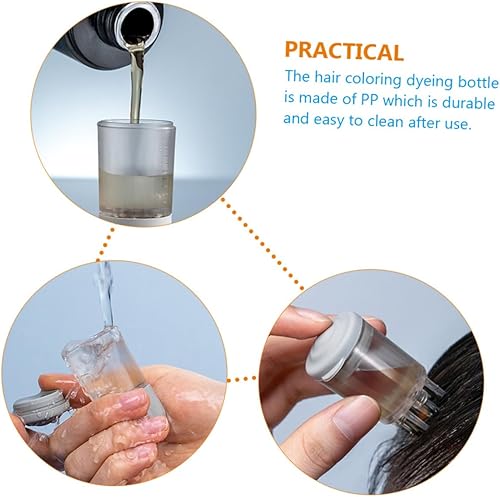 PRACTICAL
The hair coloring dyeing bottle is made of PP which is durable and easy to clean after use.