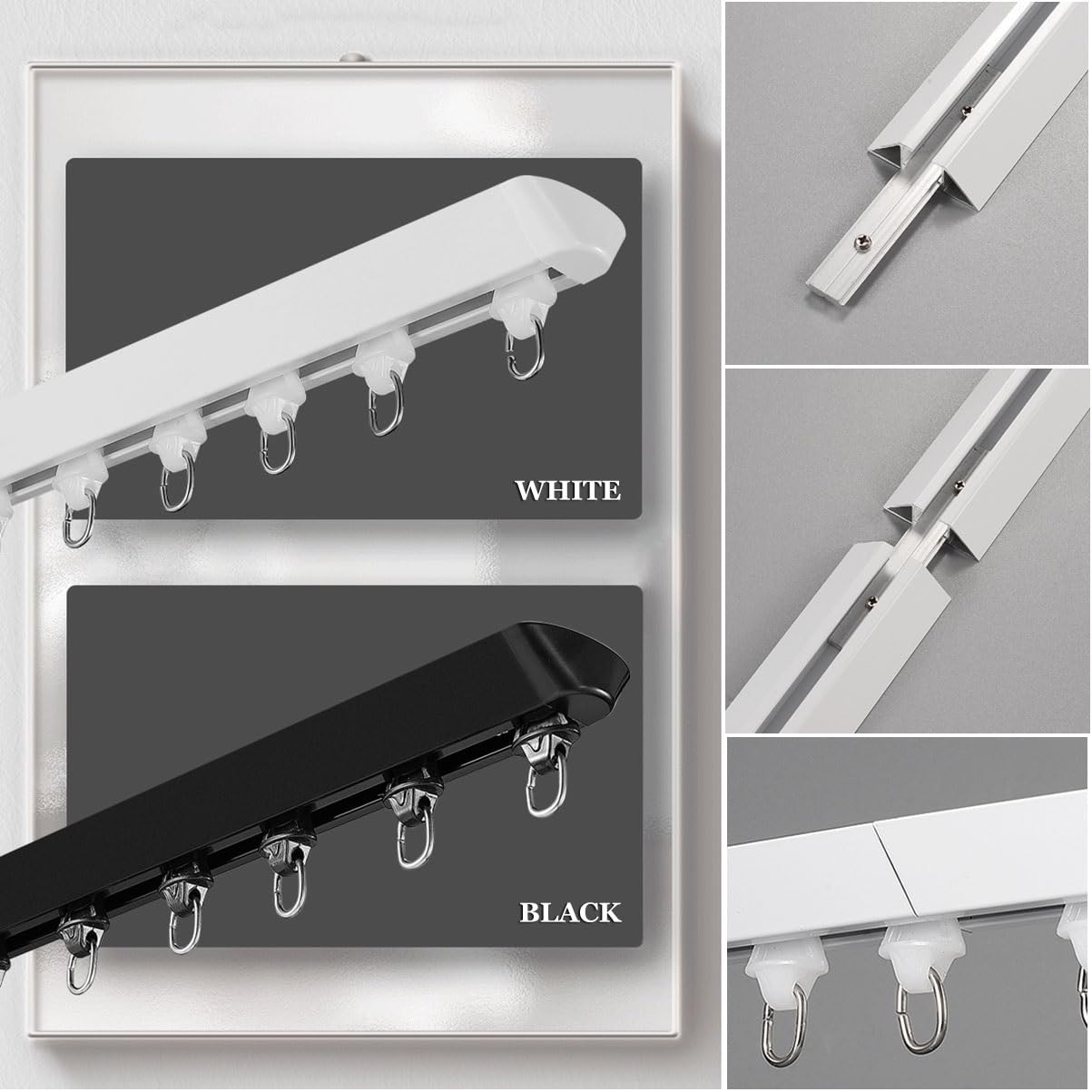 WHITE

BLACK