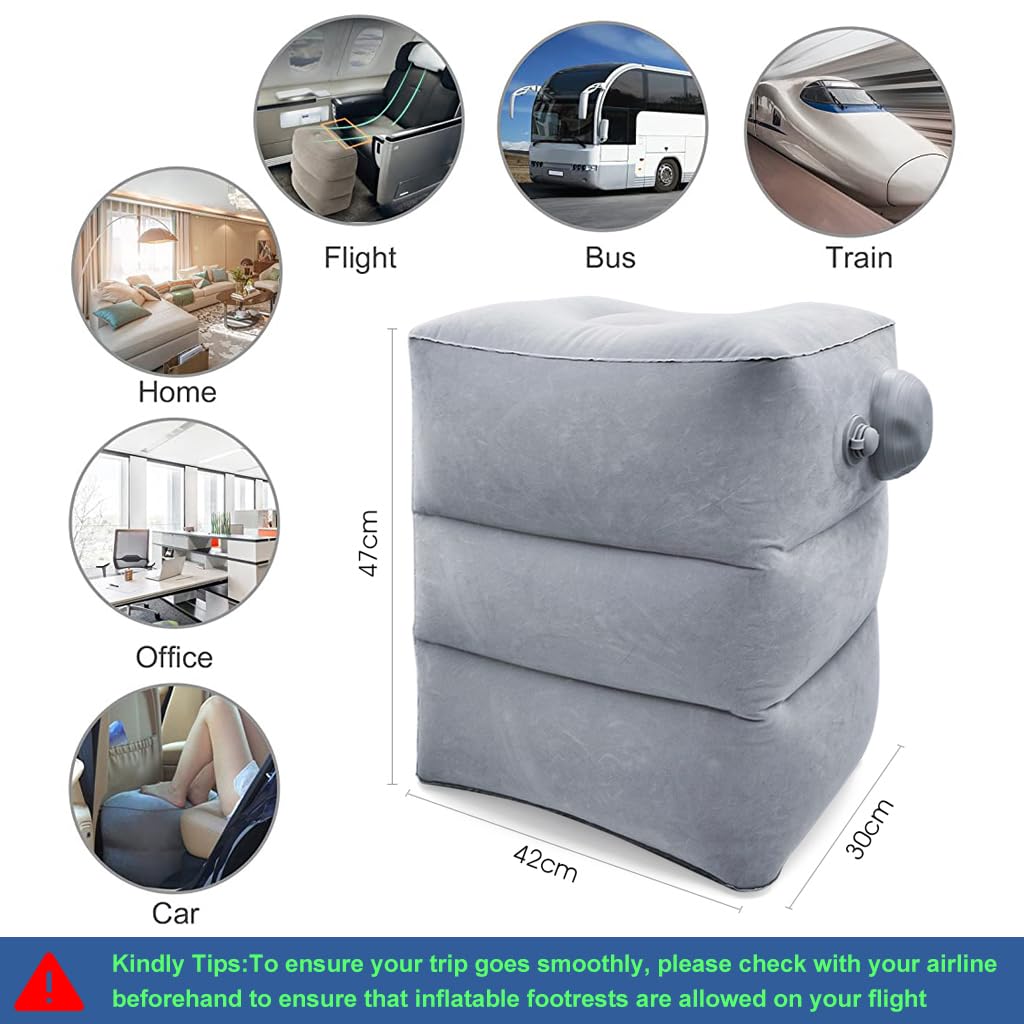 Flight

Bus

Train

Home

Office

Car

47cm

42cm

30cm

Kindly Tips:To ensure your trip goes smoothly, please check with your airline beforehand to ensure that inflatable footrests are allowed on your flight