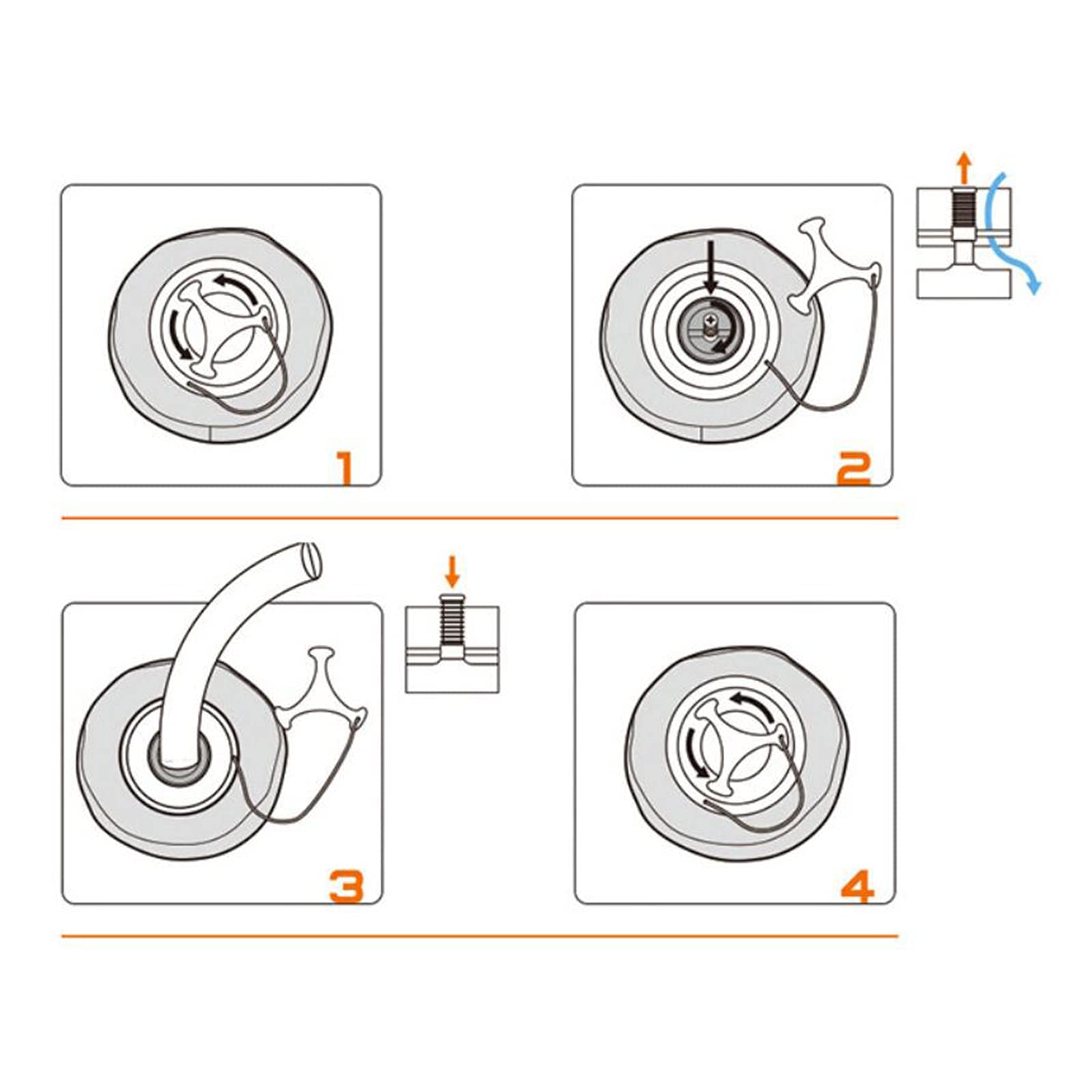 1

2

3

4