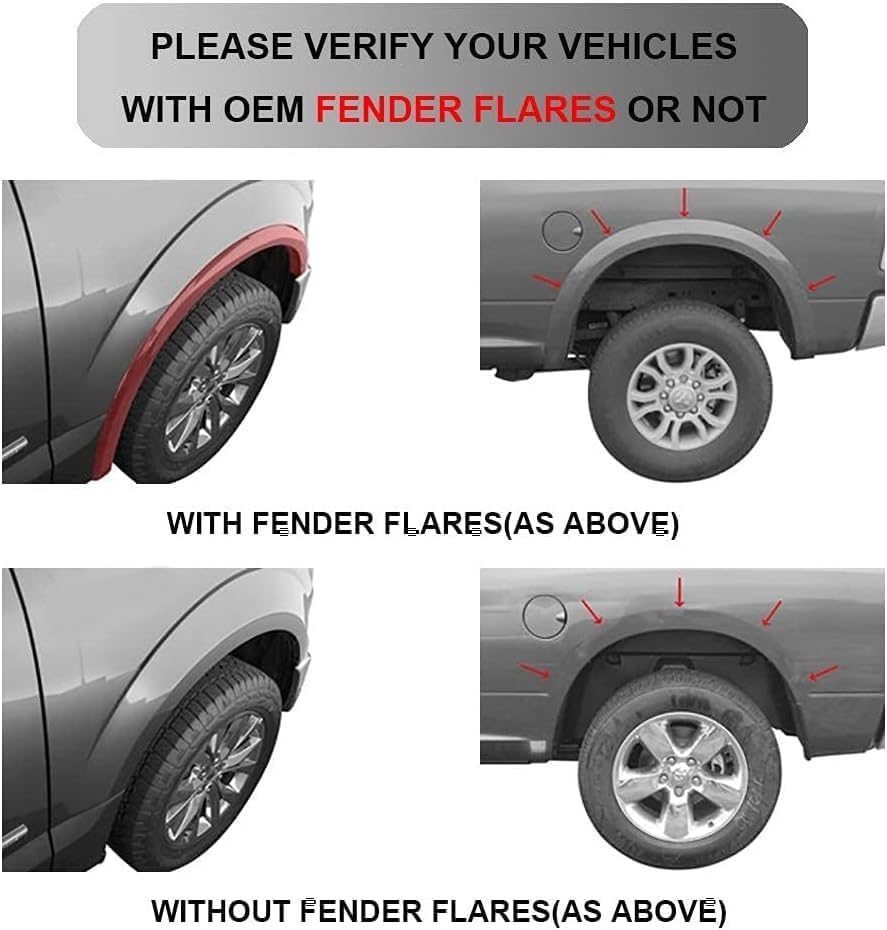 PLEASE VERIFY YOUR VEHICLES
WITH OEM FENDER FLARES OR NOT

WITH FENDER FLARES(AS ABOVE)

WITHOUT FENDER FLARES(AS ABOVE)