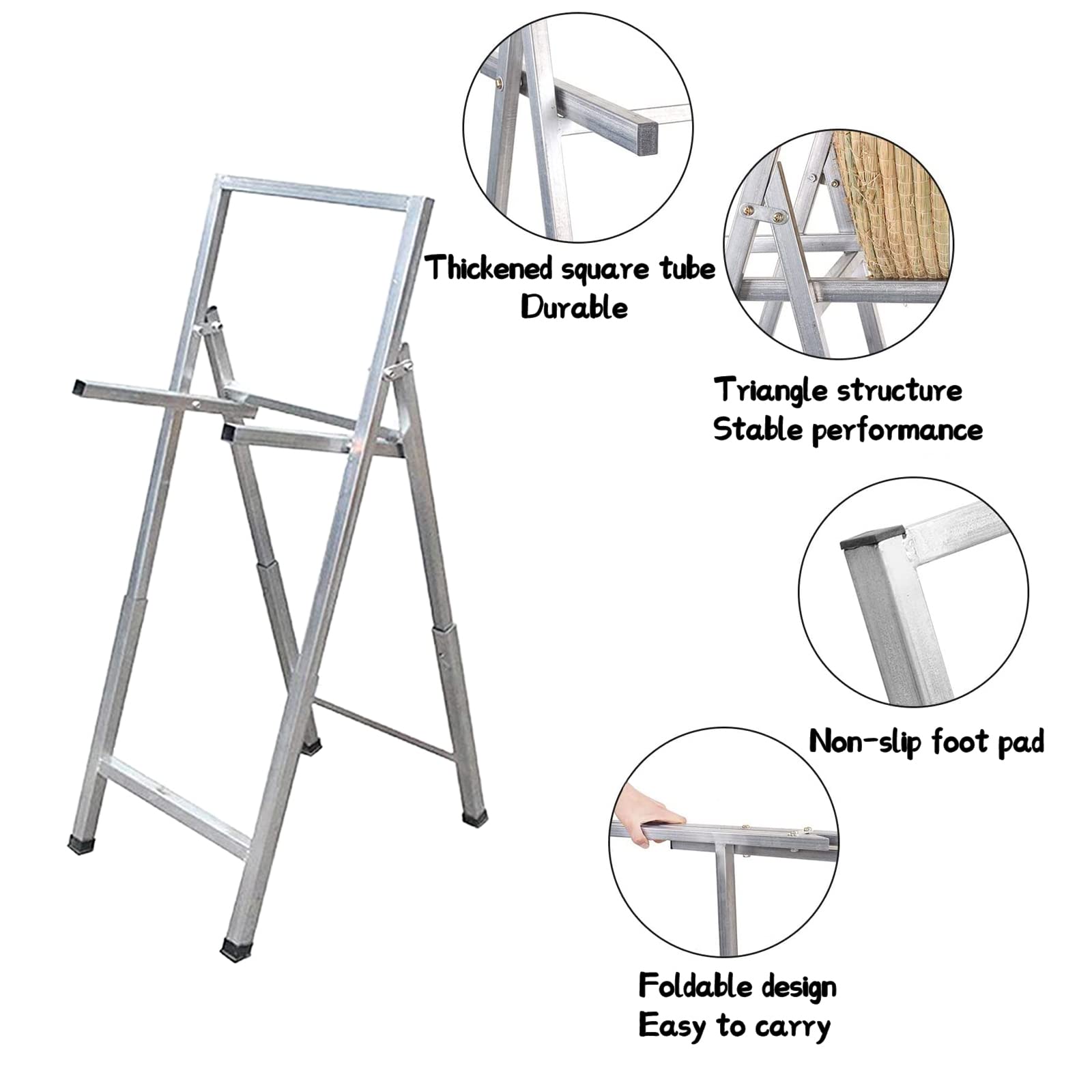 Thickened square tube
Durable

Triangle structure
Stable performance

Non-slip foot pad

Foldable design
Easy to carry