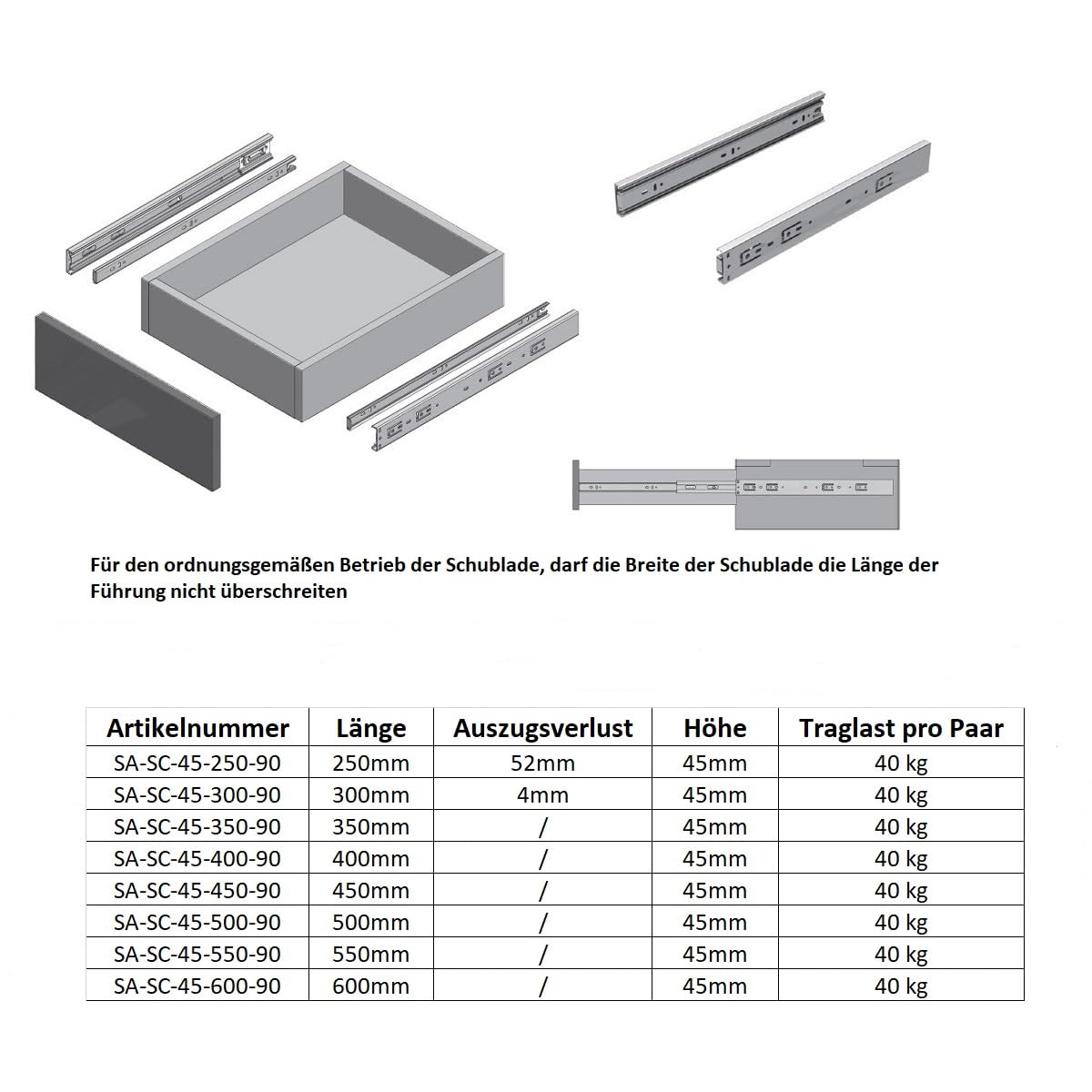 Für den ordnungsgemäßen Betrieb der Schublade, darf die Breite der Schublade die Länge der Führung nicht überschreiten

| Artikelnummer | Länge | Auszugsverlust | Höhe | Traglast pro Paar |
|---|---|---|---|---|
| SA-SC-45-250-90 | 250mm | 52mm | 45mm | 40 kg |
| SA-SC-45-300-90 | 300mm | 4mm | 45mm | 40 kg |
| SA-SC-45-350-90 | 350mm | / | 45mm | 40 kg |
| SA-SC-45-400-90 | 400mm | / | 45mm | 40 kg |
| SA-SC-45-450-90 | 450mm | / | 45mm | 40 kg |
| SA-SC-45-500-90 | 500mm | / | 45mm | 40 kg |
| SA-SC-45-550-90 | 550mm | / | 45mm | 40 kg |
| SA-SC-45-600-90 | 600mm | / | 45mm | 40 kg |