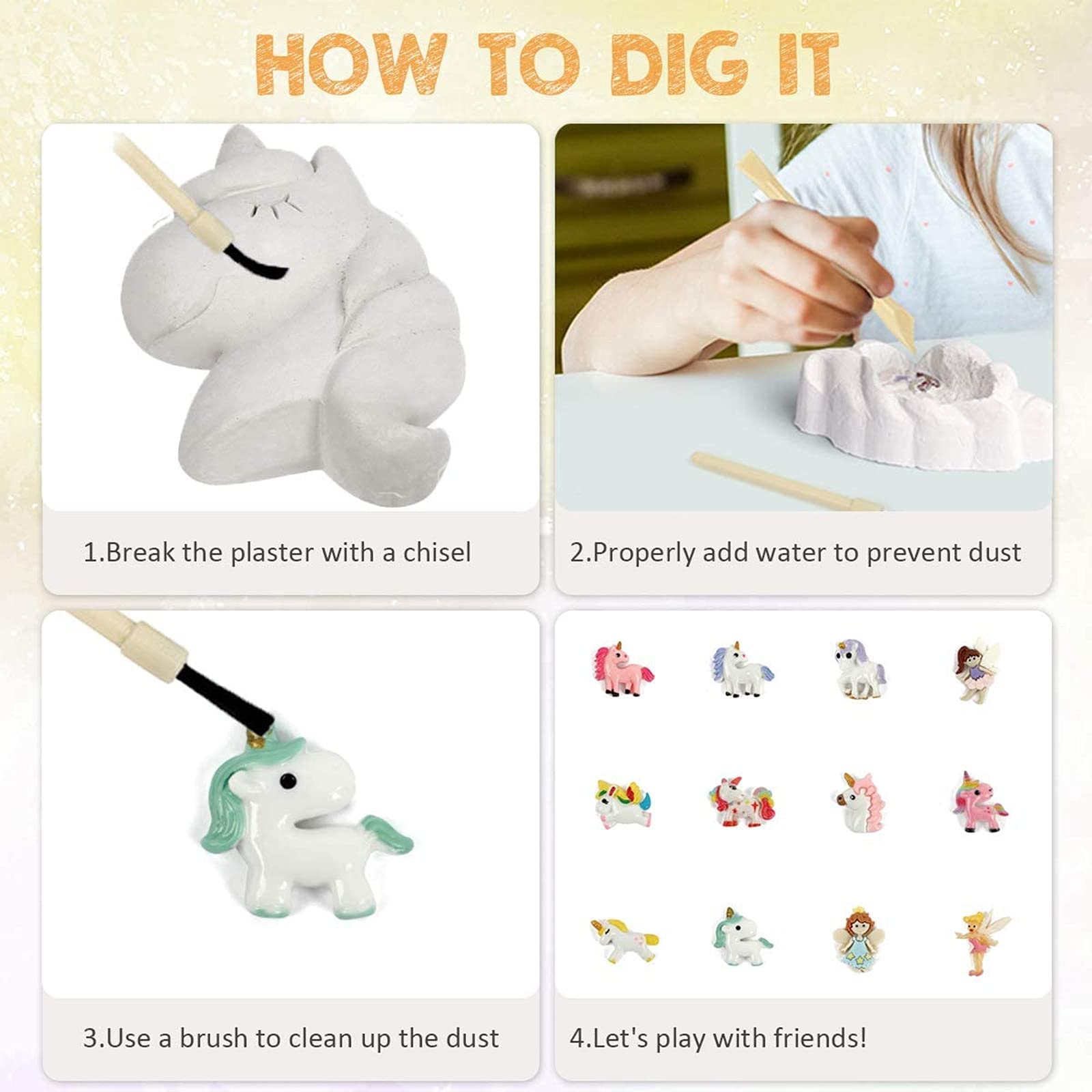 HOW TO DIG IT

1.Break the plaster with a chisel

2.Properly add water to prevent dust

3.Use a brush to clean up the dust

4.Let's play with friends!