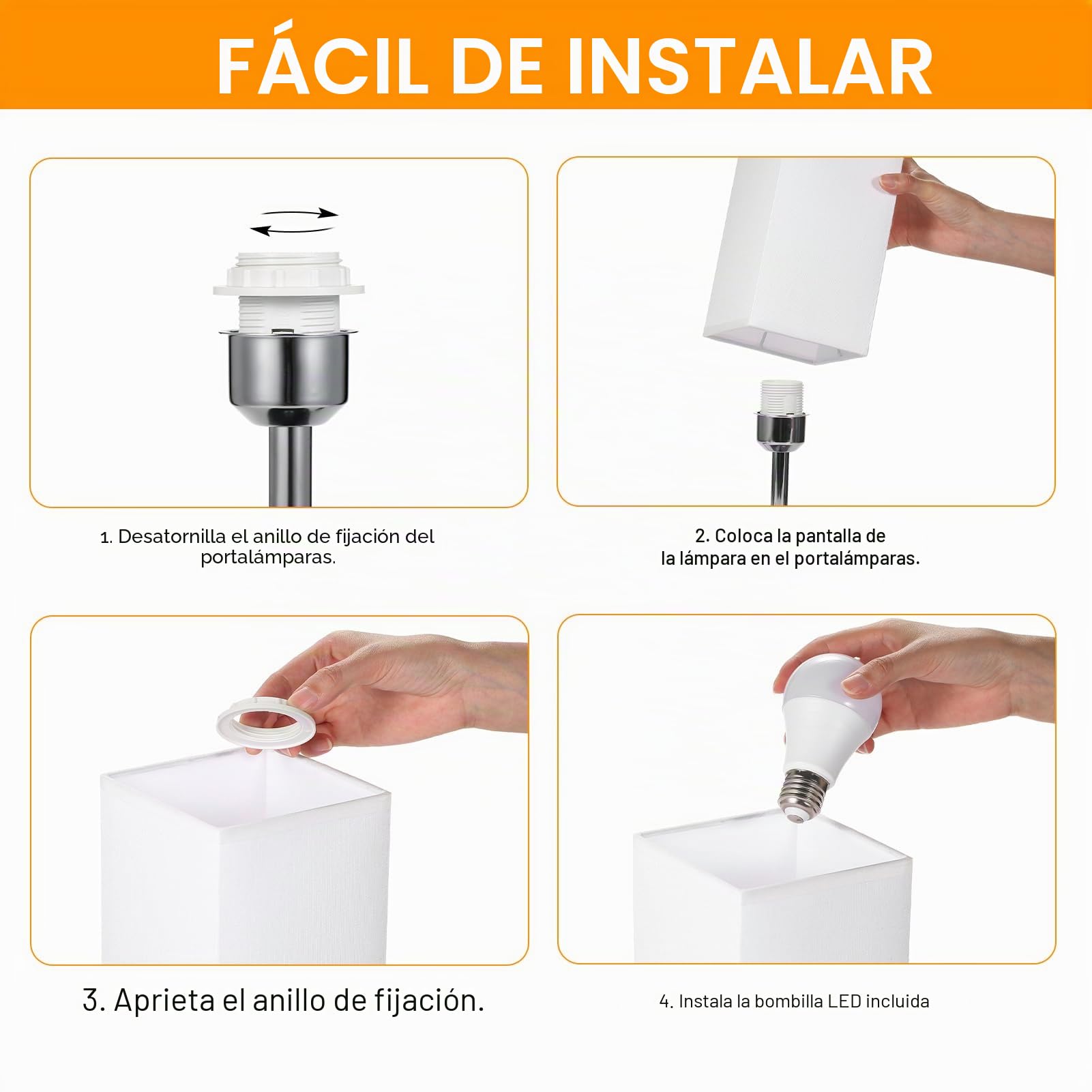 FÁCIL DE INSTALAR

1. Desatornilla el anillo de fijación del portalámparas.

2. Coloca la pantalla de la lámpara en el portalámparas.

3. Aprieta el anillo de fijación.

4. Instala la bombilla LED incluida