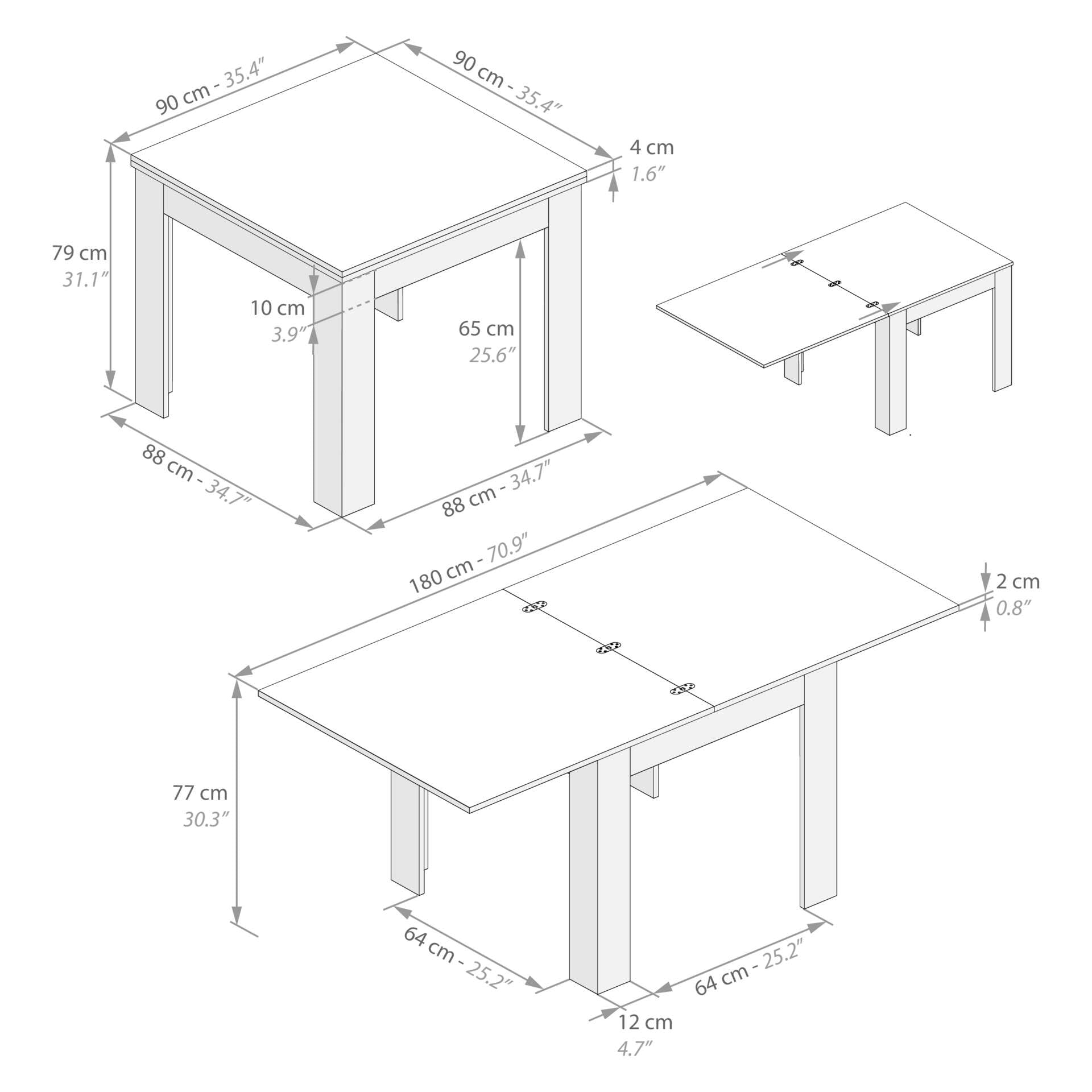 90 cm - 35.4″

90 cm - 35.4″

4 cm
1.6″

79 cm
31.1″

10 cm
3.9″

65 cm
25.6″

88 cm - 34.7″

88 cm - 34.7″

180 cm - 70.9″

2 cm
0.8″

77 cm
30.3″

64 cm - 25.2″

64 cm - 25.2″

12 cm
4.7″