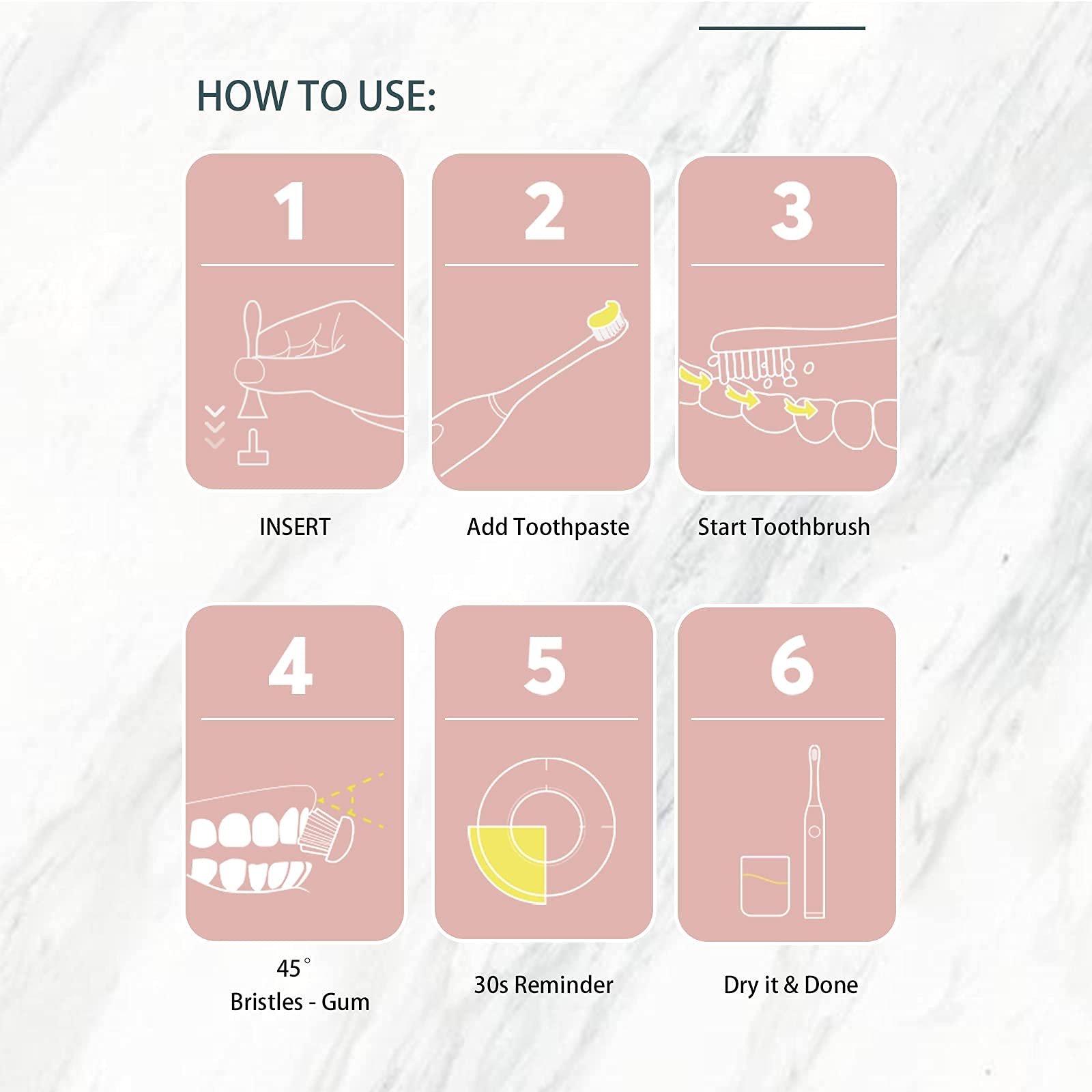 HOW TO USE:

1

INSERT

2

Add Toothpaste

3

Start Toothbrush

4

45°
Bristles - Gum

5

30s Reminder

6

Dry it & Done