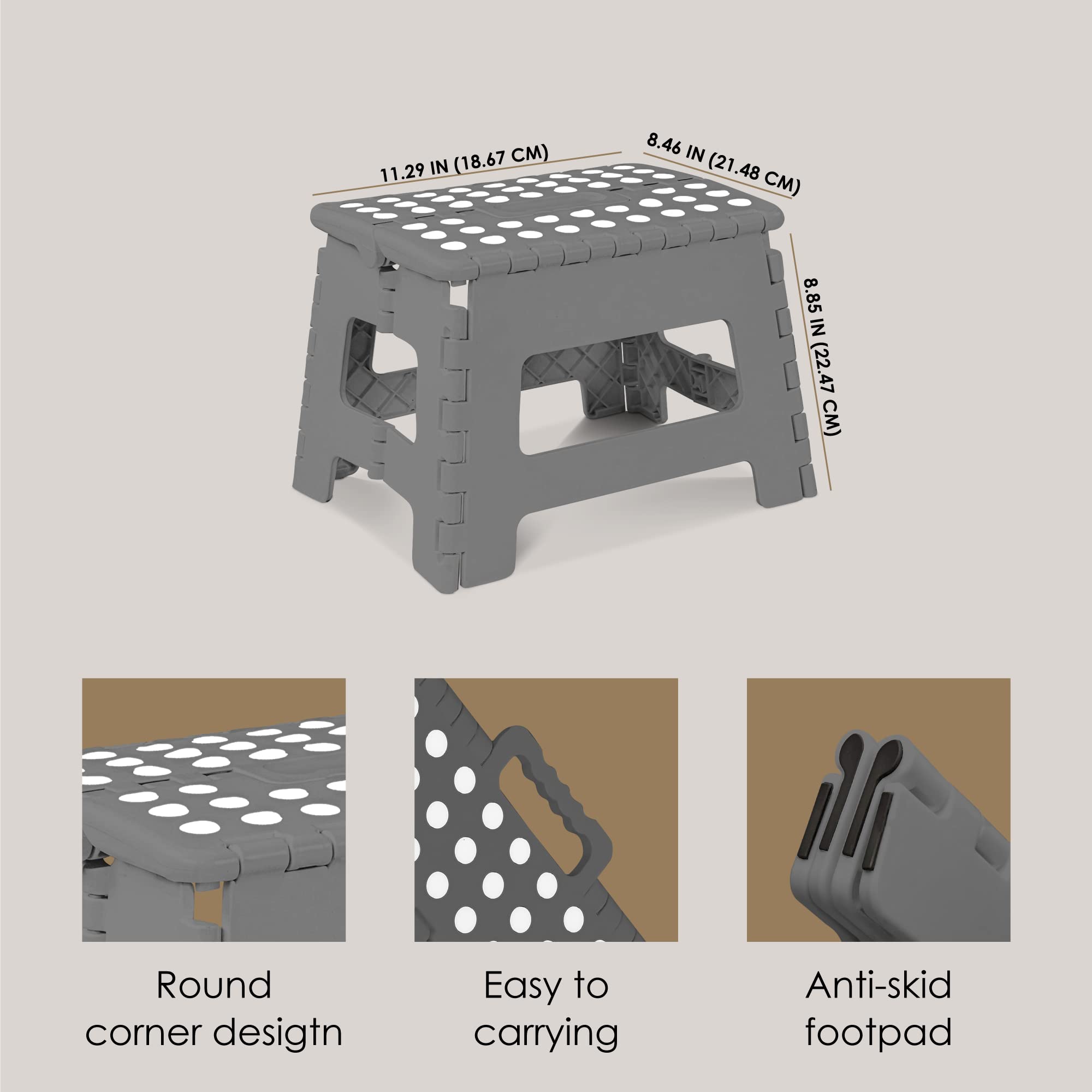 11.29 IN (18.67 CM)

8.46 IN (21.48 CM)

8.85 IN (22.47 CM)

Round corner desigtn

Easy to carrying

Anti-skid footpad