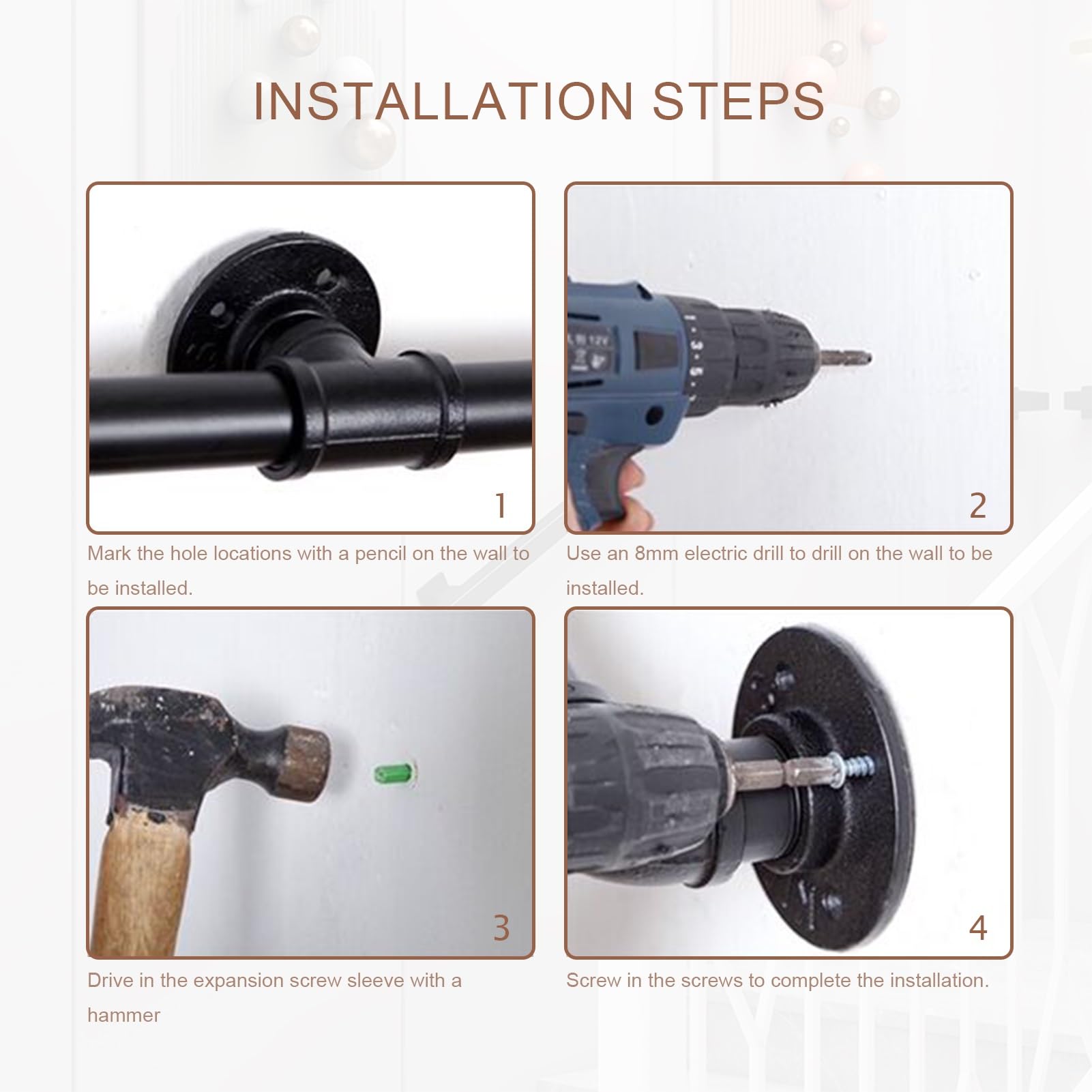 INSTALLATION STEPS

1

Mark the hole locations with a pencil on the wall to be installed.

2

Use an 8mm electric drill to drill on the wall to be installed.

3

Drive in the expansion screw sleeve with a hammer

4

Screw in the screws to complete the installation.