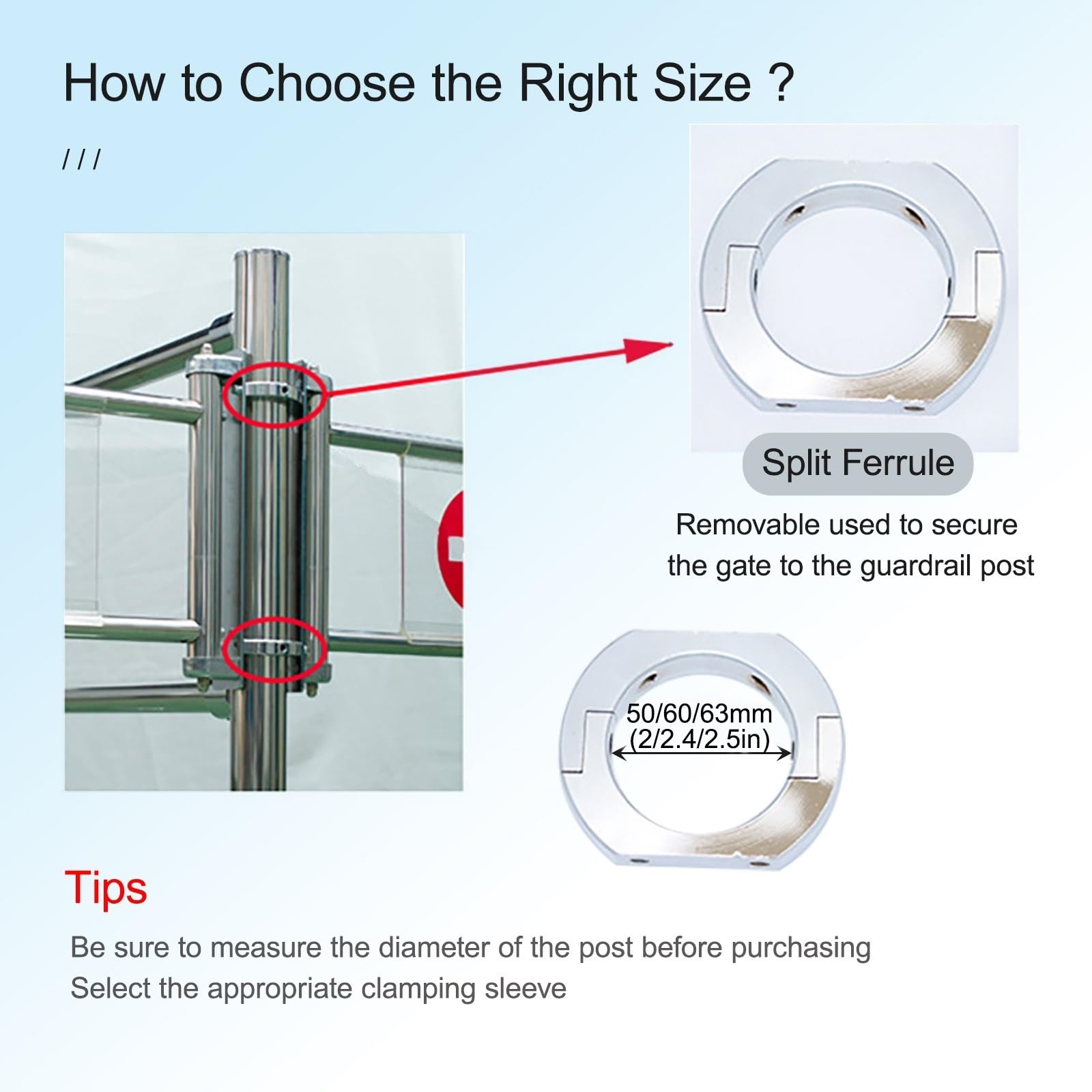 How to Choose the Right Size ?

/ / /

Split Ferrule

Removable used to secure the gate to the guardrail post

50/60/63mm
(2/2.4/2.5in)

Tips

Be sure to measure the diameter of the post before purchasing
Select the appropriate clamping sleeve