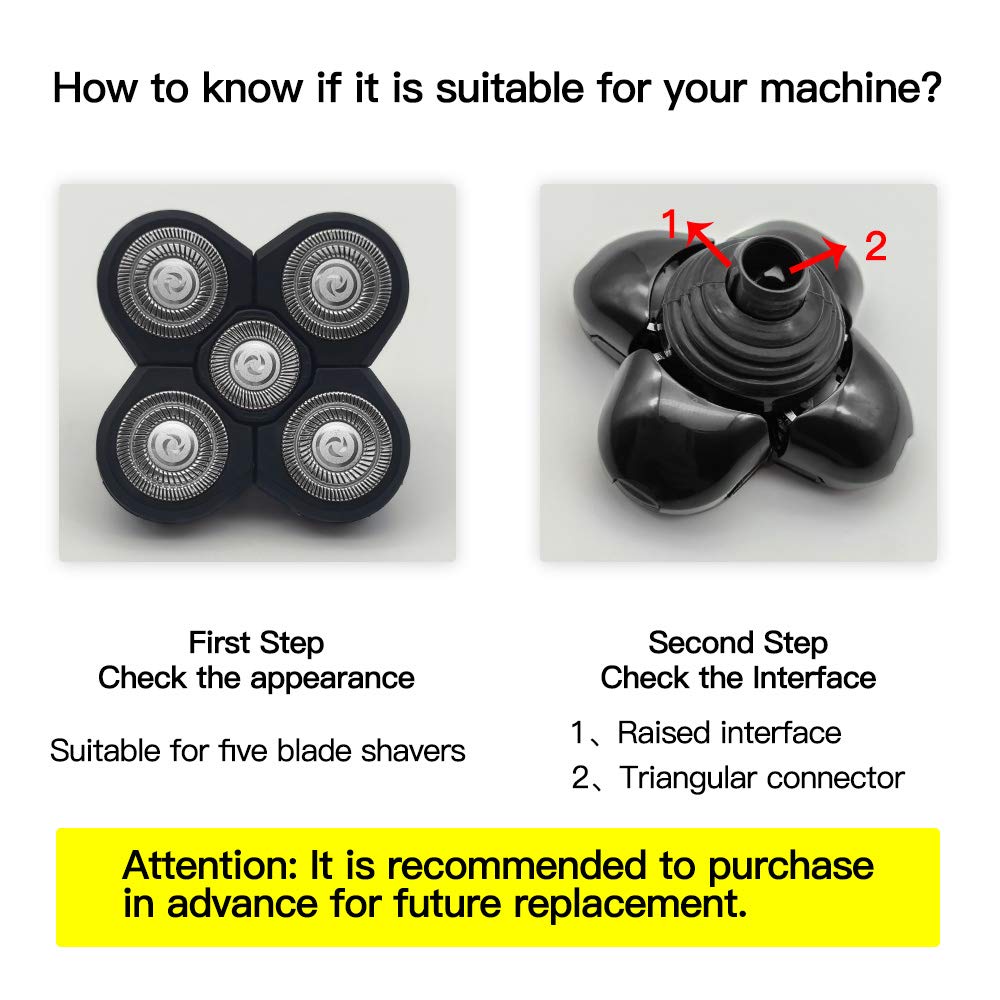 How to know if it is suitable for your machine?

1

2

First Step
Check the appearance

Suitable for five blade shavers

Second Step
Check the Interface

1、Raised interface
2、Triangular connector

Attention: It is recommended to purchase in advance for future replacement.