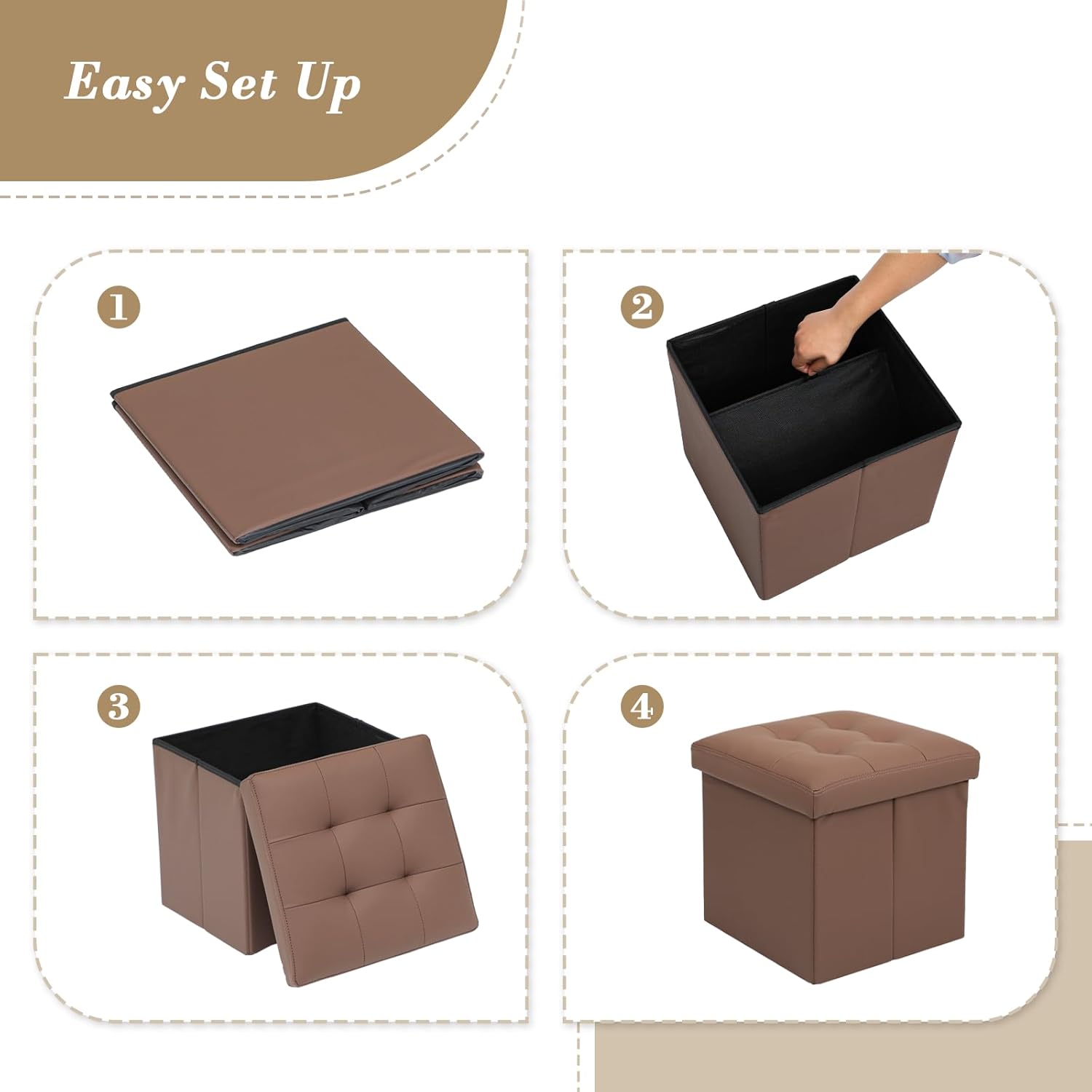 Easy Set Up

1

2

3

4