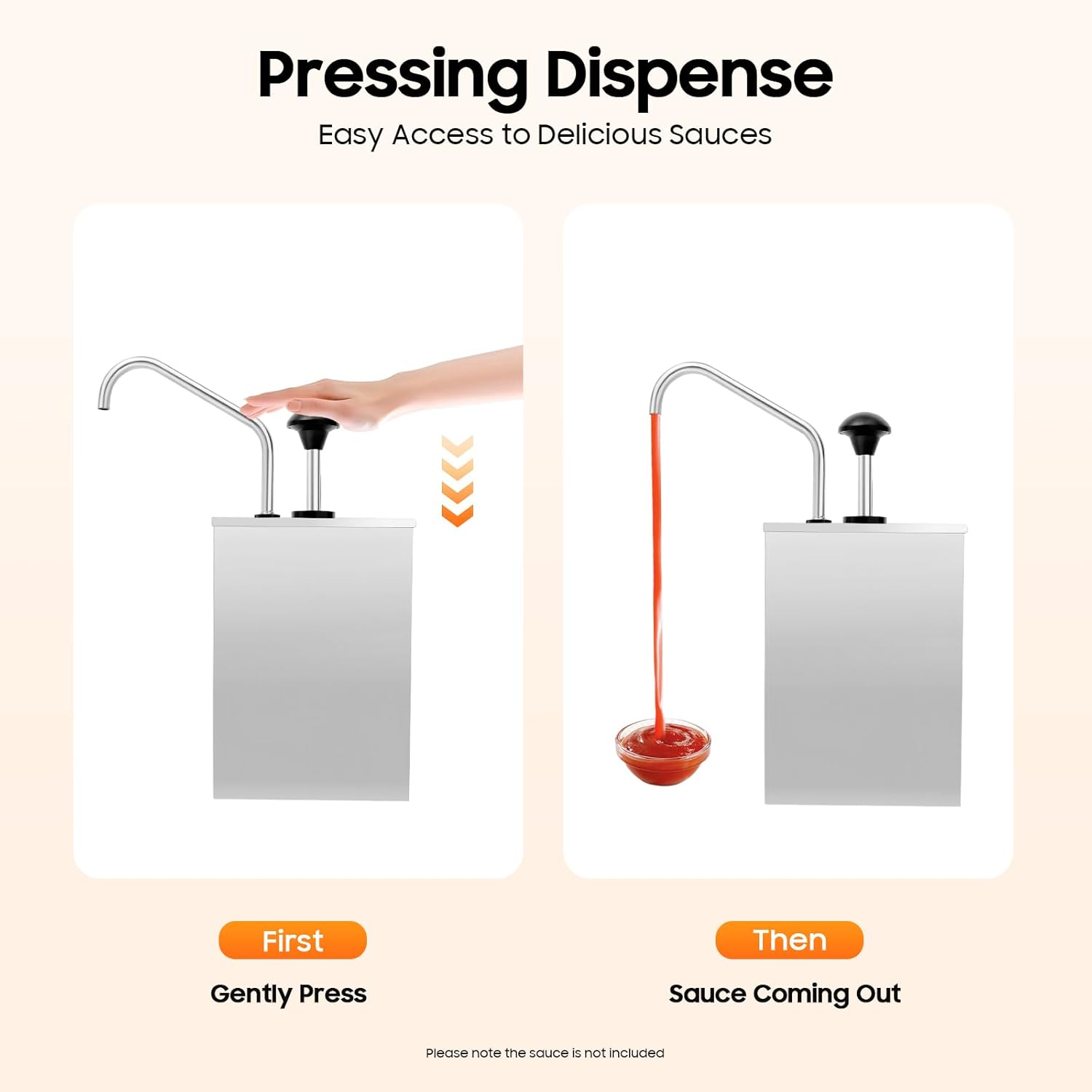 Pressing Dispense

Easy Access to Delicious Sauces

First

Gently Press

Then

Sauce Coming Out

Please note the sauce is not included