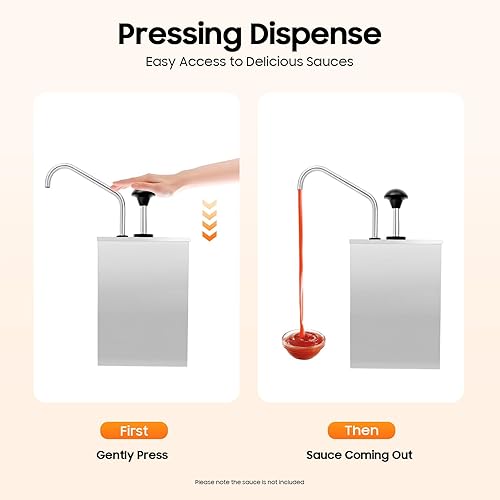 Pressing Dispense

Easy Access to Delicious Sauces

First

Gently Press

Then

Sauce Coming Out

Please note the sauce is not included