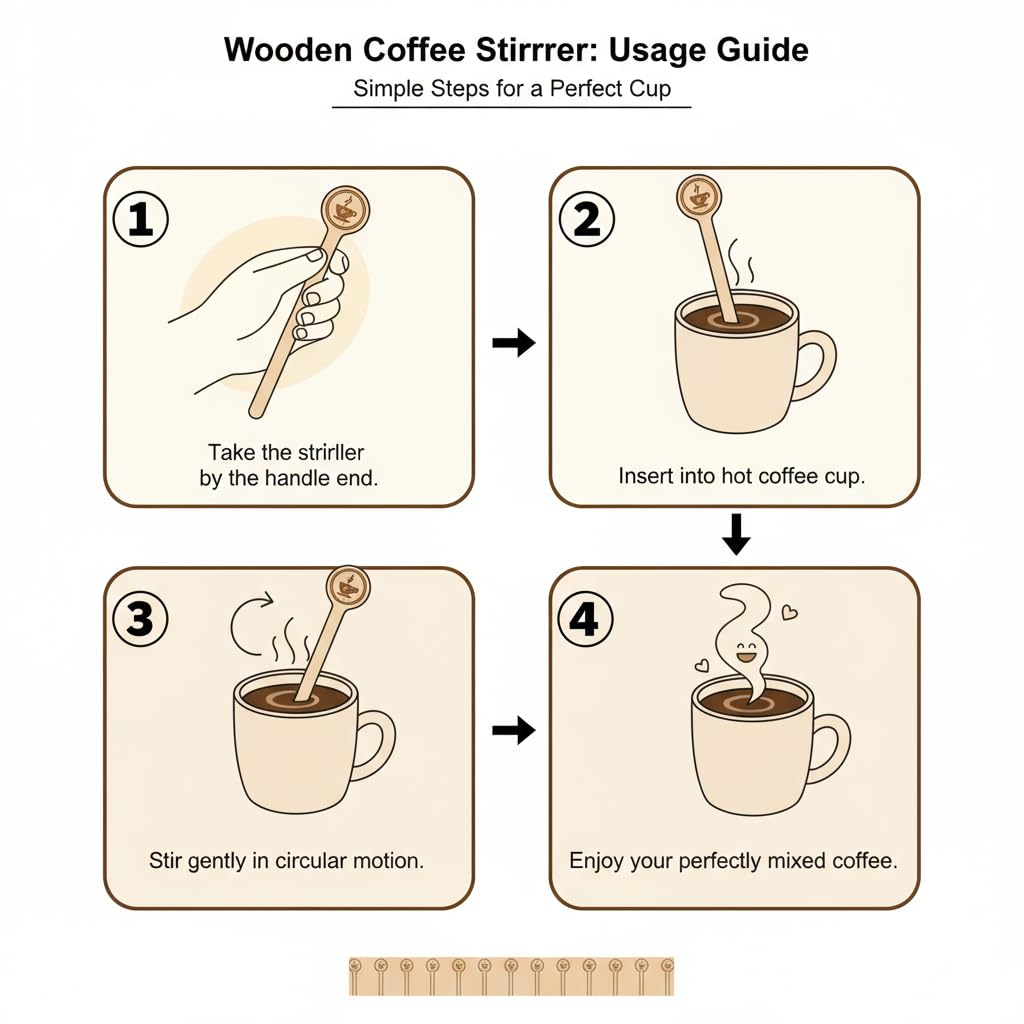 Wooden Coffee Stirrrer: Usage Guide

Simple Steps for a Perfect Cup

1

Take the strirller by the handle end.

2

Insert into hot coffee cup.

3

Stir gently in circular motion.

4

Enjoy your perfectly mixed coffee.