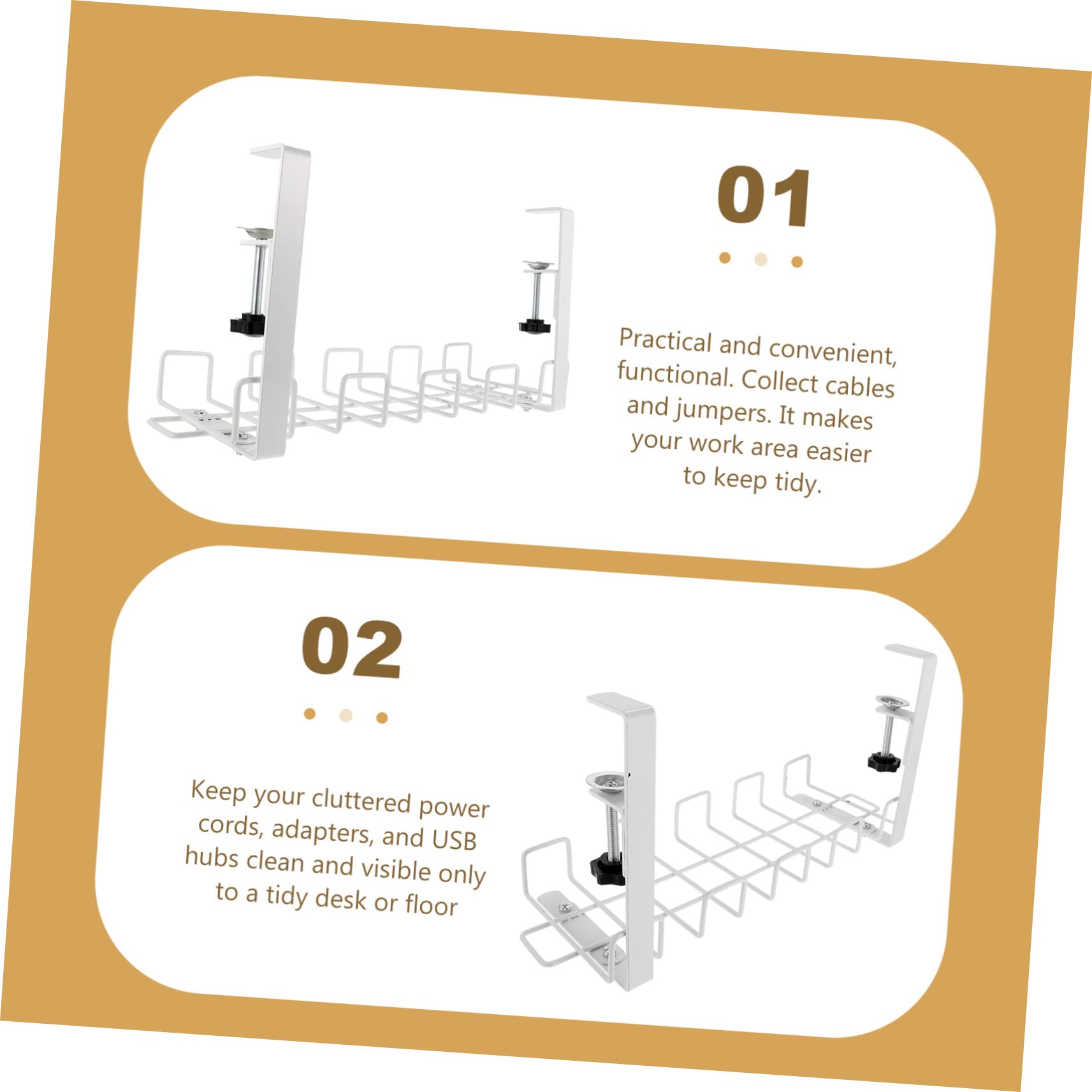 01

Practical and convenient, functional. Collect cables and jumpers. It makes your work area easier to keep tidy.

02

Keep your cluttered power cords, adapters, and USB hubs clean and visible only to a tidy desk or floor