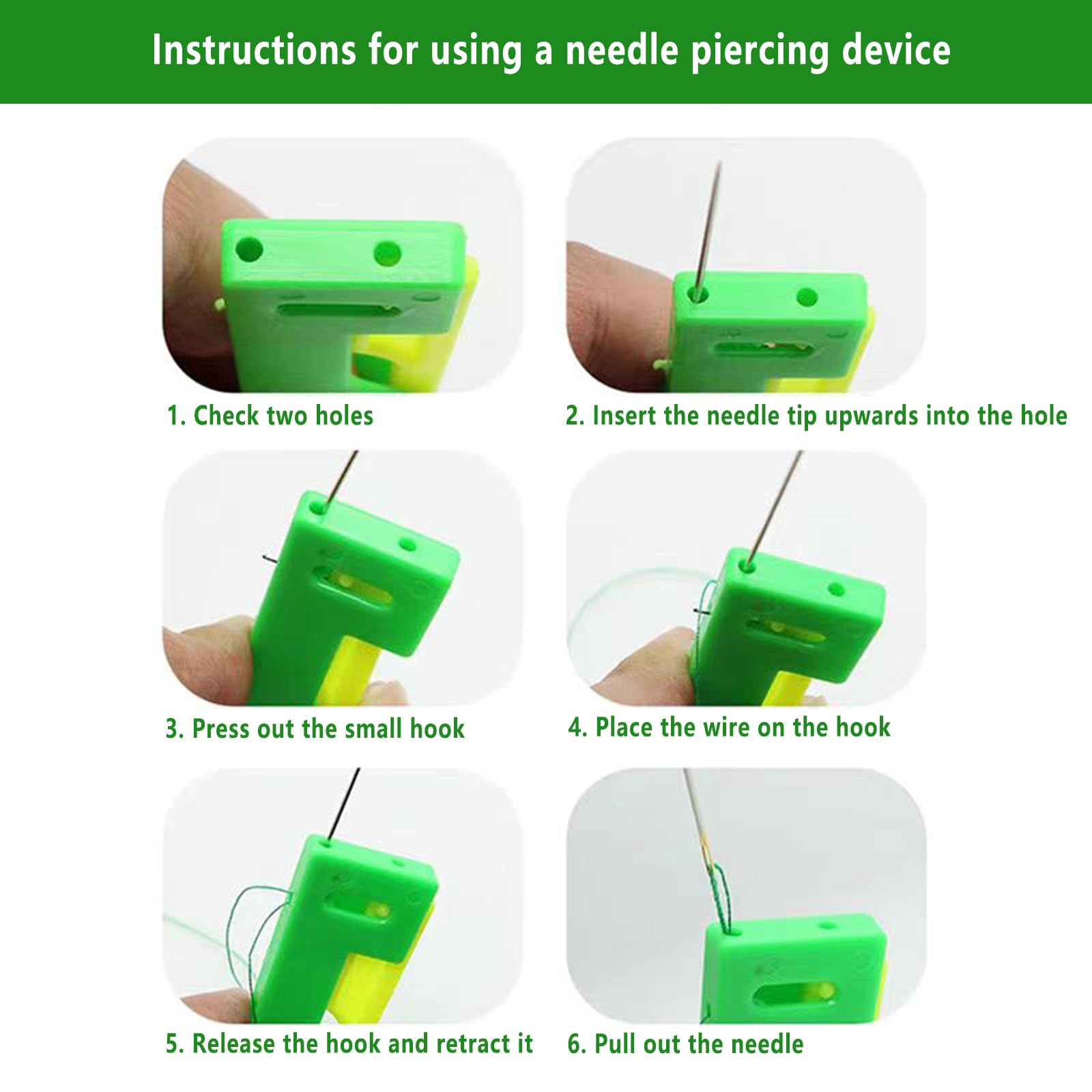 Instructions for using a needle piercing device

1. Check two holes

2. Insert the needle tip upwards into the hole

3. Press out the small hook

4. Place the wire on the hook

5. Release the hook and retract it

6. Pull out the needle