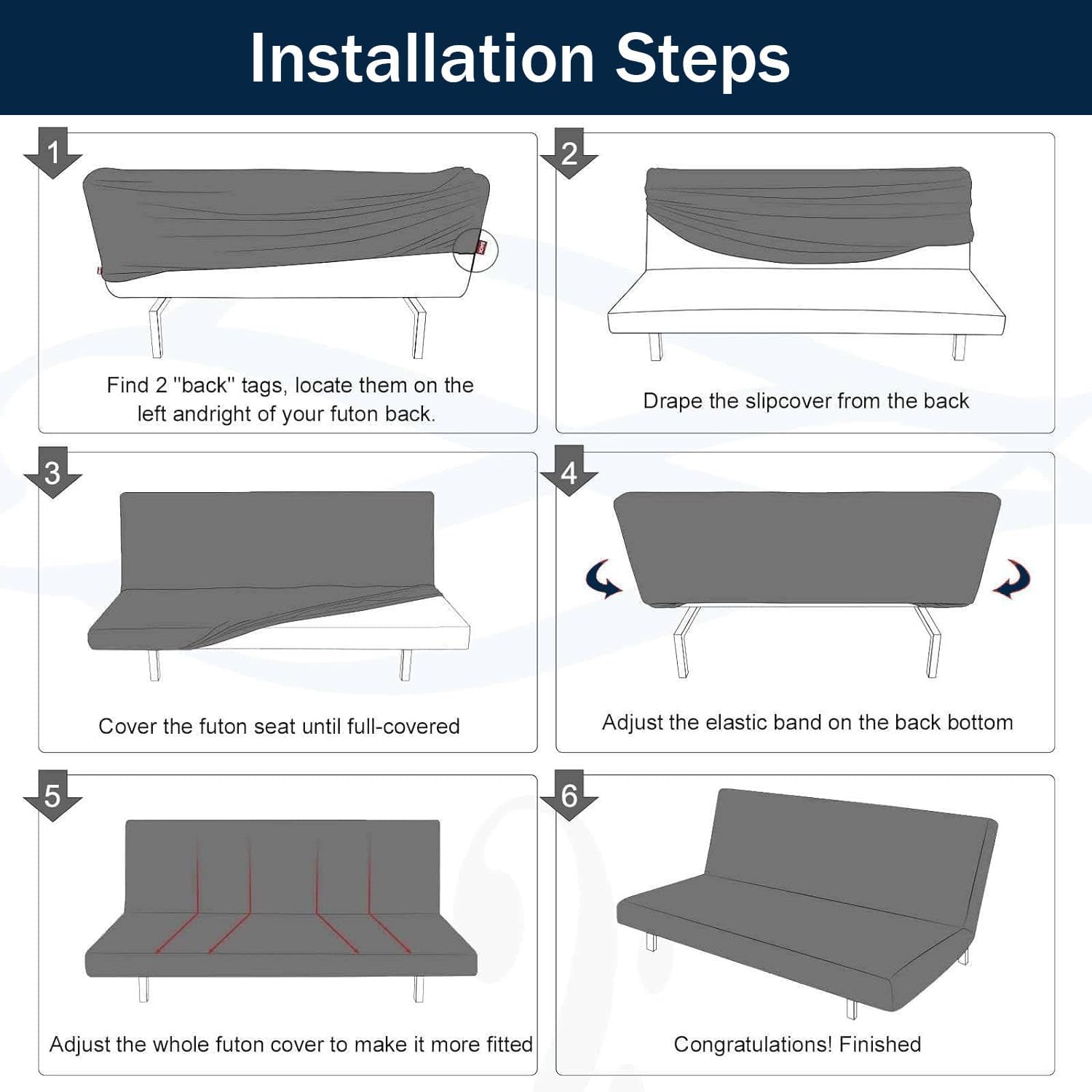 Installation Steps

1

Find 2 "back" tags, locate them on the left andright of your futon back.

2

Drape the slipcover from the back

3

Cover the futon seat until full-covered

4

Adjust the elastic band on the back bottom

5

Adjust the whole futon cover to make it more fitted

6

Congratulations! Finished