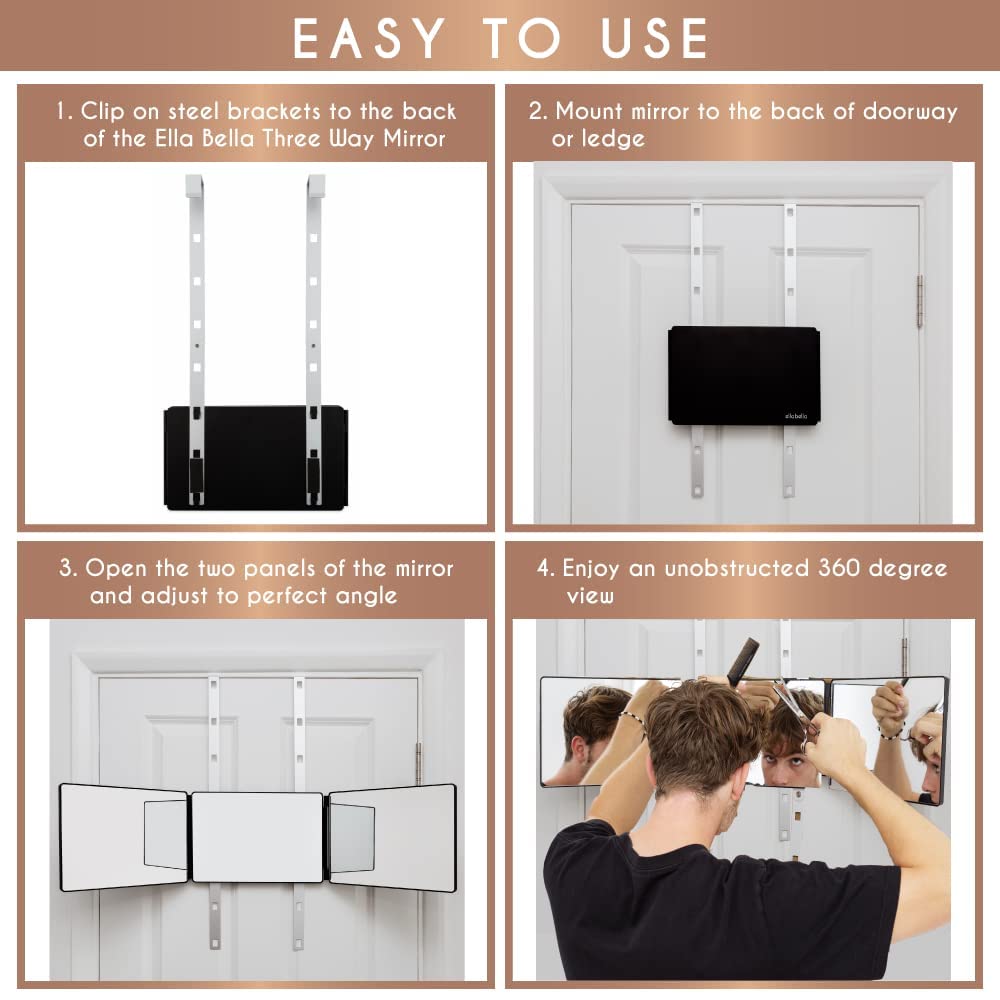 EASY TO USE

1. Clip on steel brackets to the back of the Ella Bella Three Way Mirror

2. Mount mirror to the back of doorway or ledge

ellabella

3. Open the two panels of the mirror and adjust to perfect angle

4. Enjoy an unobstructed 360 degree view