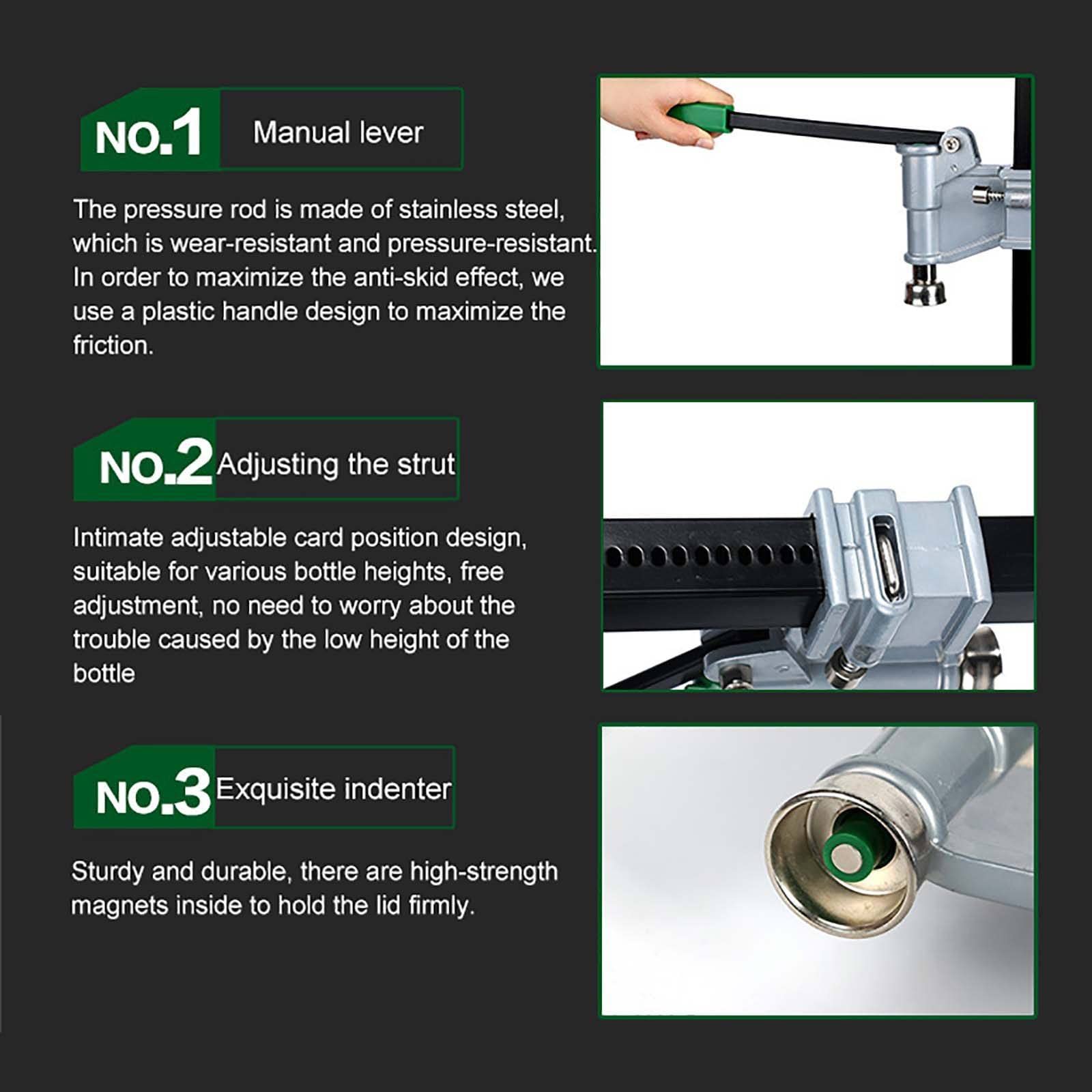 NO.1 Manual lever

The pressure rod is made of stainless steel, which is wear-resistant and pressure-resistant. In order to maximize the anti-skid effect, we use a plastic handle design to maximize the friction.

NO.2 Adjusting the strut

Intimate adjustable card position design, suitable for various bottle heights, free adjustment, no need to worry about the trouble caused by the low height of the bottle

NO.3 Exquisite indenter

Sturdy and durable, there are high-strength magnets inside to hold the lid firmly.