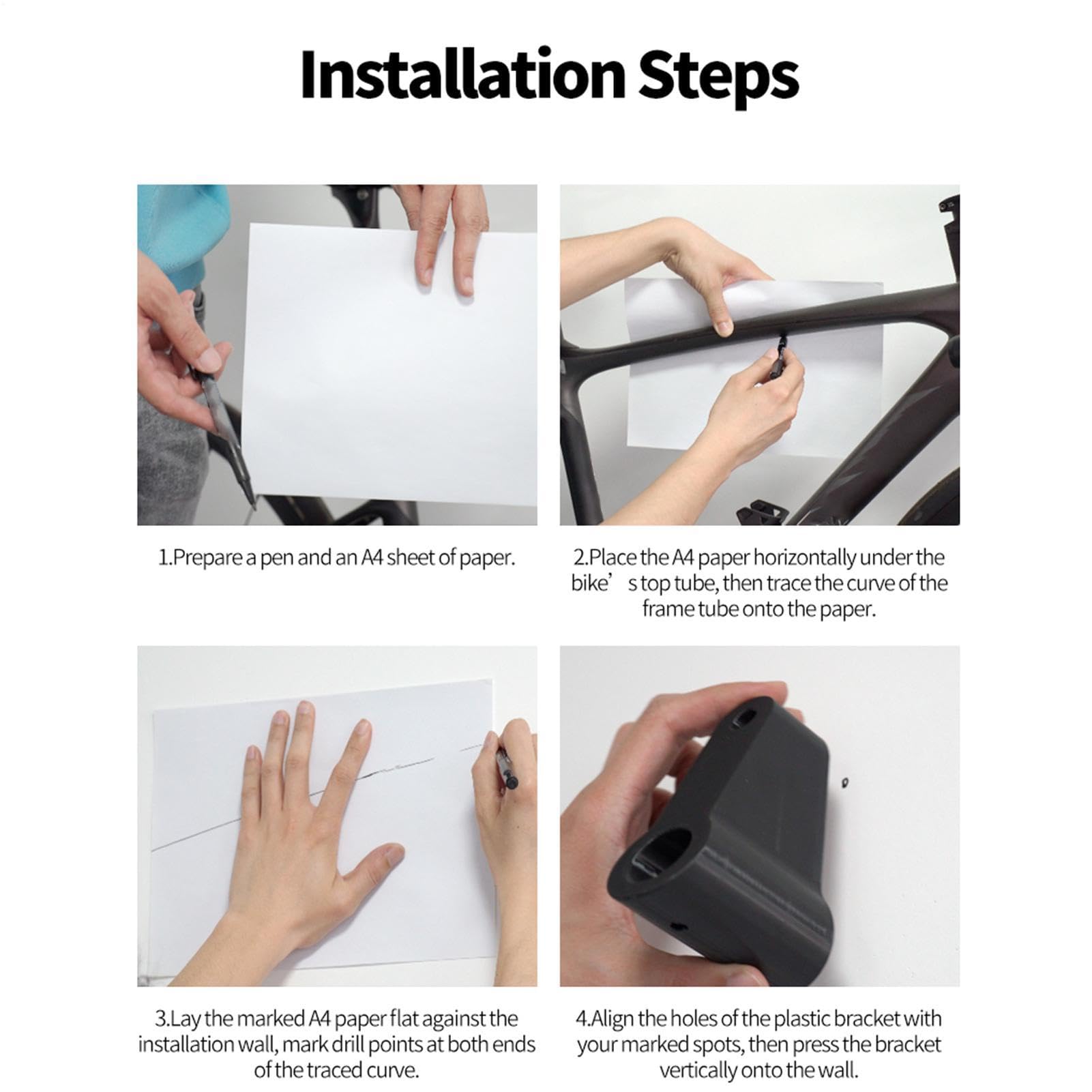 Installation Steps

1.Prepare a pen and an A4 sheet of paper.

2.Place the A4 paper horizontally under the bike’ s top tube, then trace the curve of the frame tube onto the paper.

3.Lay the marked A4 paper flat against the installation wall, mark drill points at both ends of the traced curve.

4.Align the holes of the plastic bracket with your marked spots, then press the bracket vertically onto the wall.