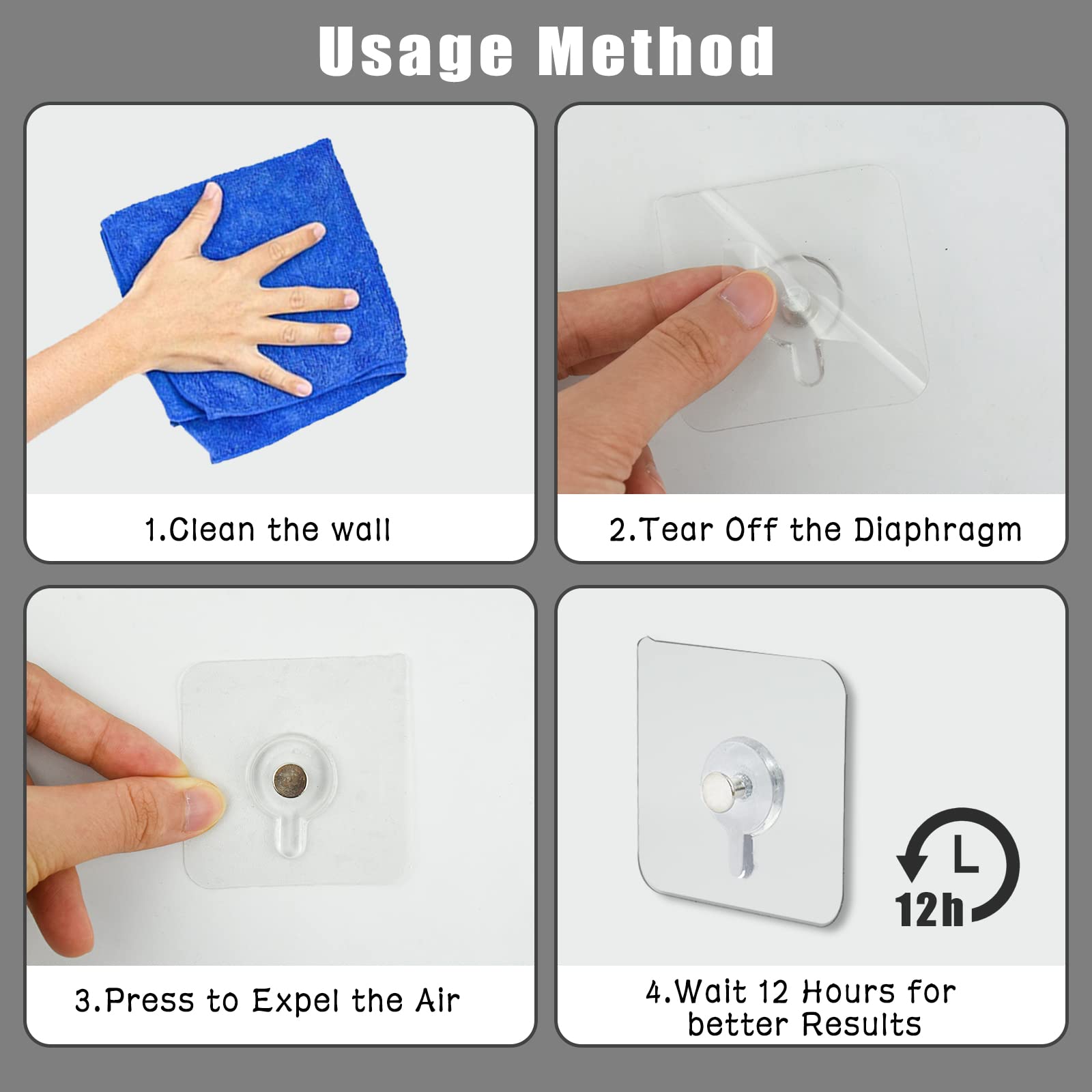 Usage Method

1.Clean the wall

2.Tear Off the Diaphragm

3.Press to Expel the Air

12h

4.Wait 12 Hours for better Results