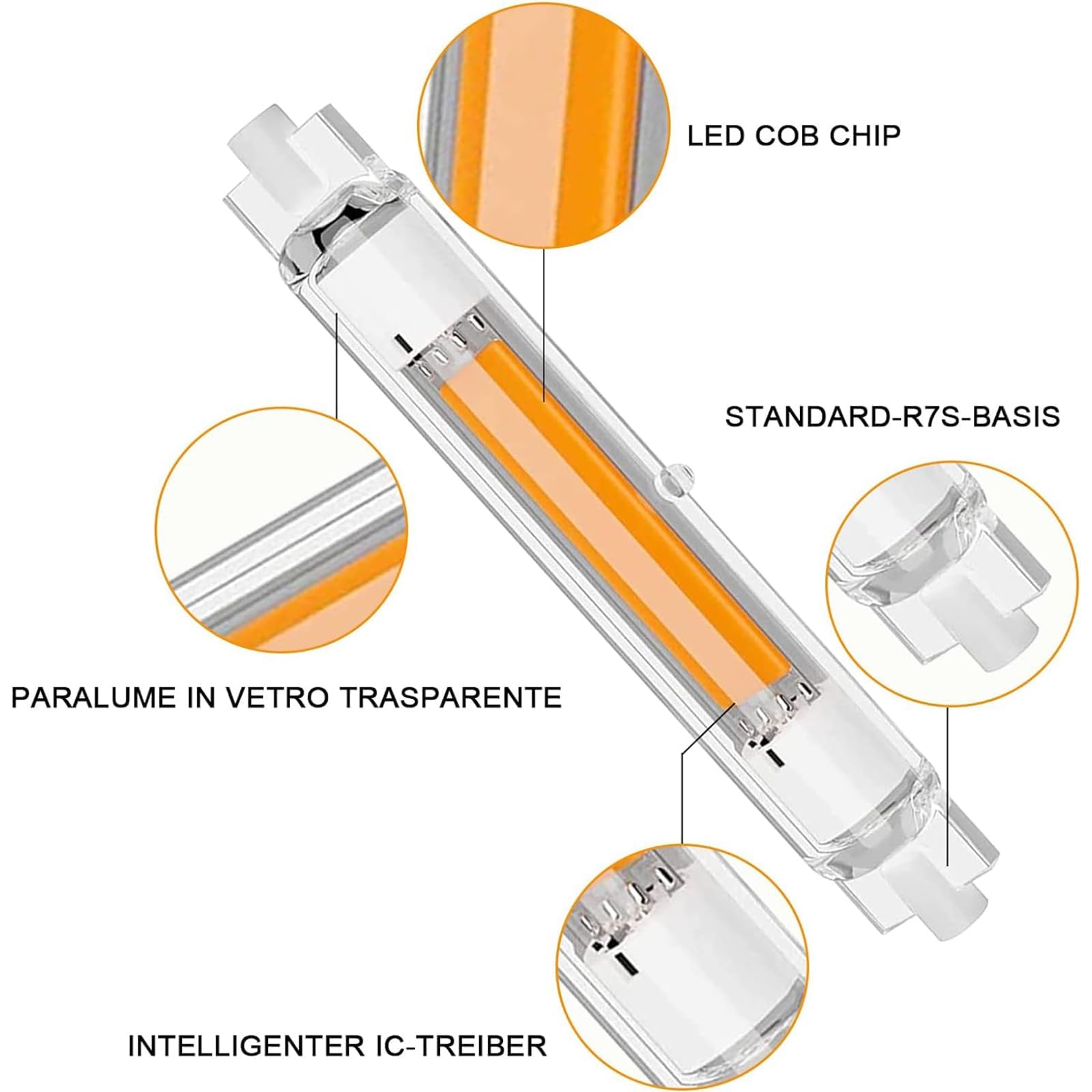 LED COB CHIP

STANDARD-R7S-BASIS

PARALUME IN VETRO TRASPARENTE

INTELLIGENTER IC-TREIBER