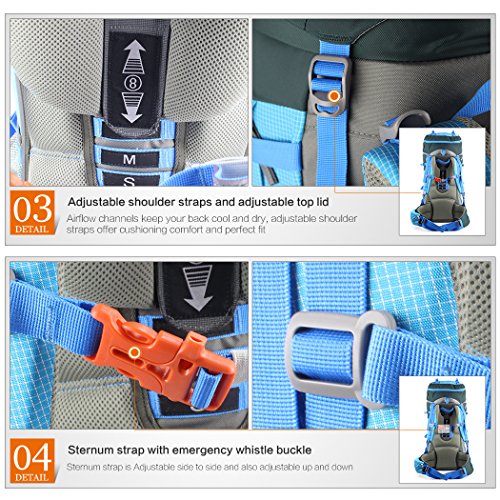 8

M

S

03
DETAIL

Adjustable shoulder straps and adjustable top lid

Airflow channels keep your back cool and dry, adjustable shoulder straps offer cushioning comfort and perfect fit

04
DETAIL

Sternum strap with emergency whistle buckle

Sternum strap is Adjustable side to side and also adjustable up and down